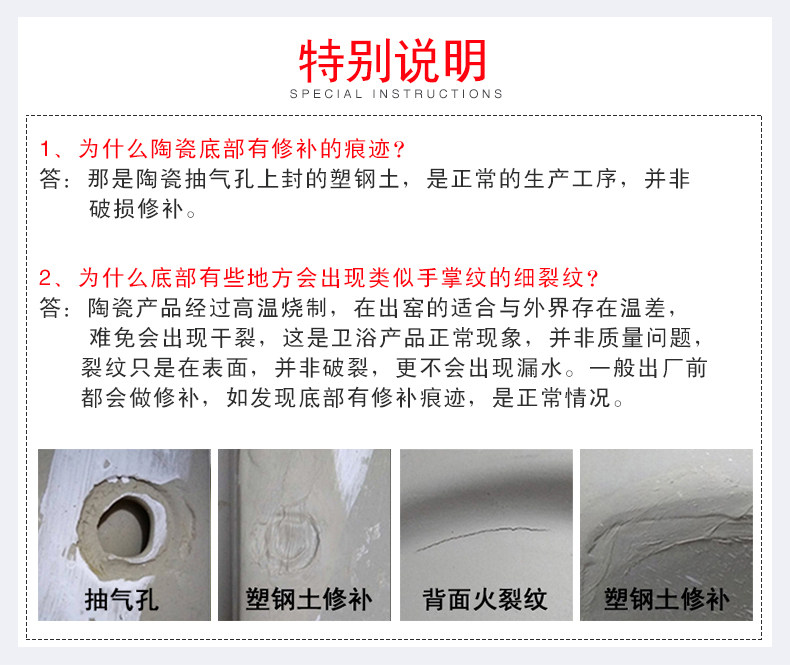 特别说明
SPECIAL INSTRUCTIONS

1、为什么陶瓷底部有修补的痕迹?
答:那是陶瓷抽气孔上封的塑钢土，是正常的生产工序，并非破损修补。

2、为什么底部有些地方会出现类似手掌纹的细裂纹?
答:陶瓷产品经过高温烧制，在出窑的适合与外界存在温差，难免会出现干裂，这是卫浴产品正常现象，并非质量问题，裂纹只是在表面，并非破裂，更不会出现漏水。一般出厂前都会做修补，如发现底部有修补痕迹，是正常情况。

抽气孔

塑钢土修补

背面火裂纹

塑钢土修补