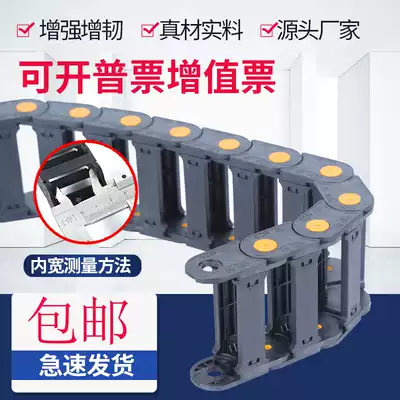 增强增韧 真材实料 源头厂家

可开普票增值票

内宽测量方法

包邮

急速发货