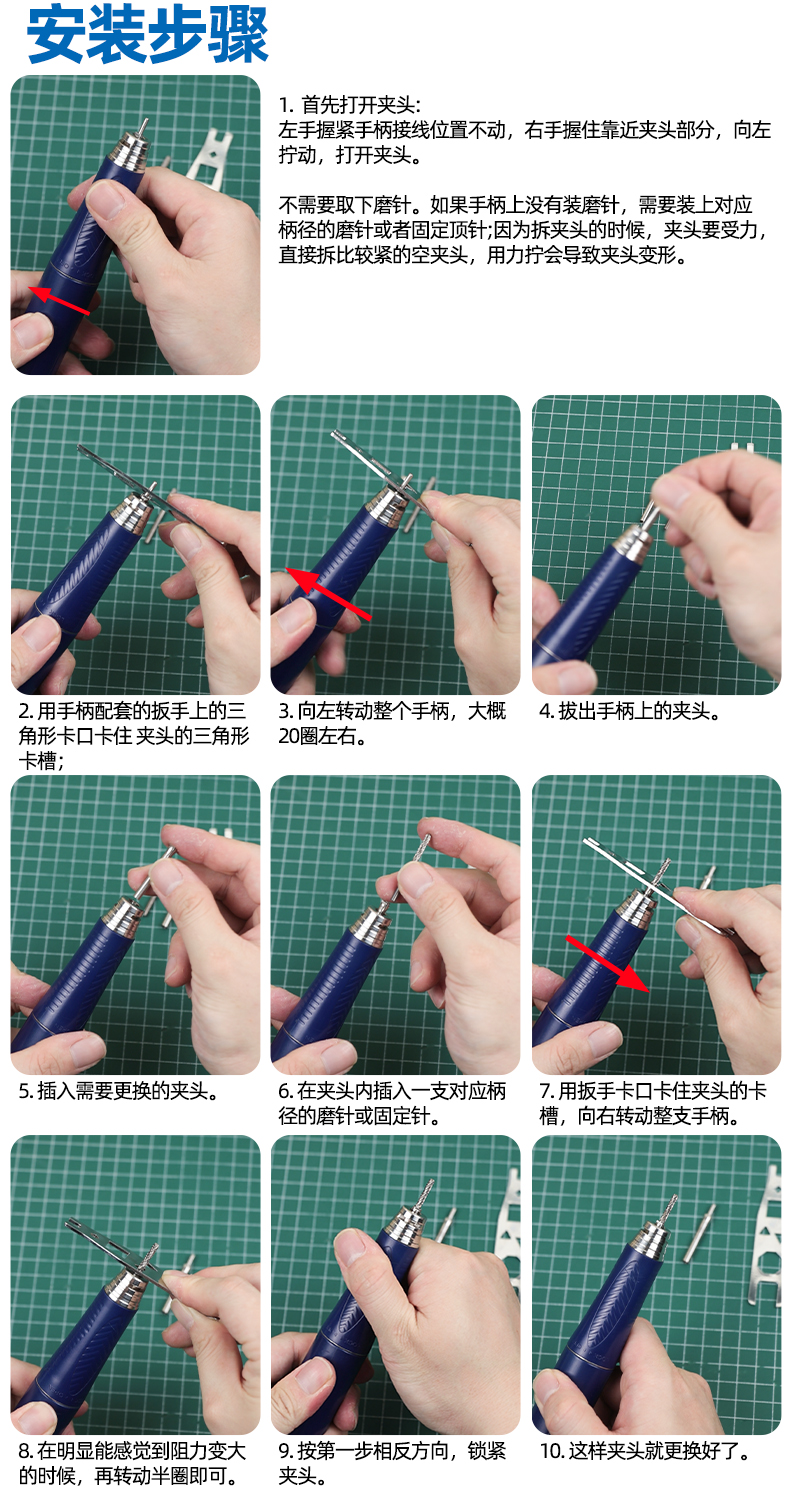 安装步骤

1. 首先打开夹头:
左手握紧手柄接线位置不动，右手握住靠近夹头部分，向左拧动，打开夹头。

不需要取下磨针。如果手柄上没有装磨针，需要装上对应柄径的磨针或者固定顶针;因为拆夹头的时候，夹头要受力，直接拆比较紧的空夹头，用力拧会导致夹头变形。

2. 用手柄配套的扳手上的三角形卡口卡住 夹头的三角形卡槽;

3. 向左转动整个手柄，大概20圈左右。

4. 拔出手柄上的夹头。

5. 插入需要更换的夹头。

6. 在夹头内插入一支对应柄径的磨针或固定针。

7. 用扳手卡口卡住夹头的卡槽，向右转动整支手柄。

8. 在明显能感觉到阻力变大的时候，再转动半圈即可。

9. 按第一步相反方向，锁紧夹头。

10. 这样夹头就更换好了。