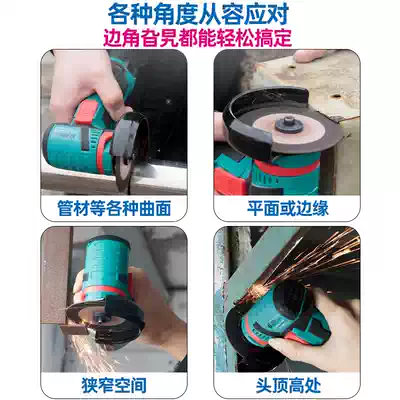 各种角度从容应对
边角旮旯都能轻松搞定

管材等各种曲面

平面或边缘

狭窄空间

头顶高处