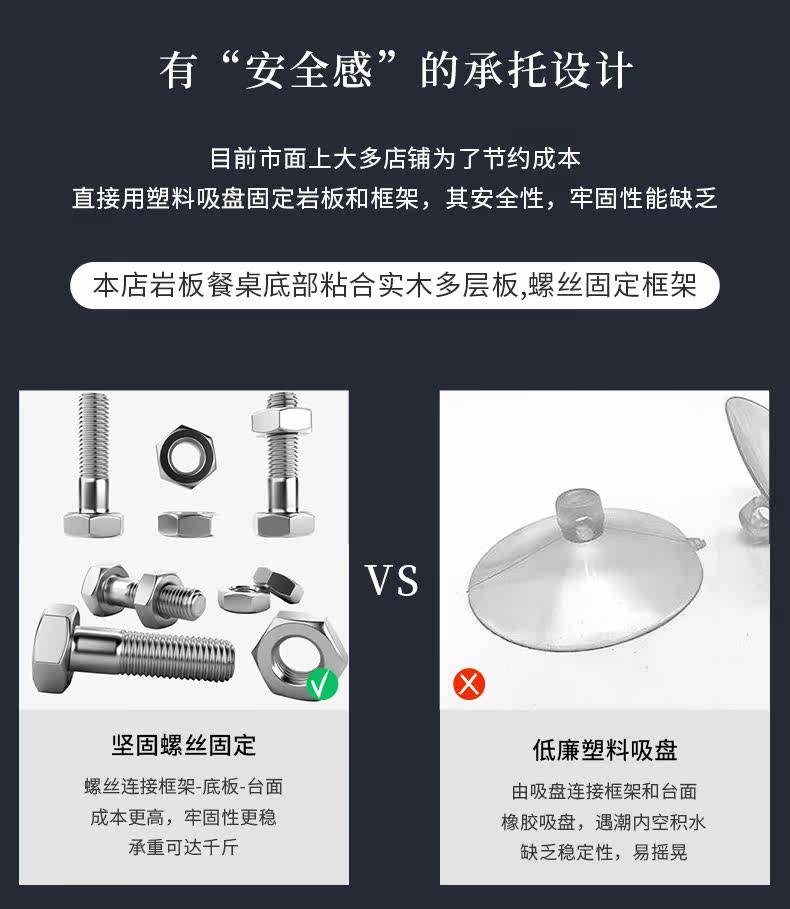 有“安全感”的承托设计

目前市面上大多店铺为了节约成本
直接用塑料吸盘固定岩板和框架，其安全性，牢固性能缺乏

本店岩板餐桌底部粘合实木多层板,螺丝固定框架

VS

坚固螺丝固定

螺丝连接框架-底板-台面
成本更高，牢固性更稳
承重可达千斤

低廉塑料吸盘

由吸盘连接框架和台面
橡胶吸盘，遇潮内空积水
缺乏稳定性，易摇晃