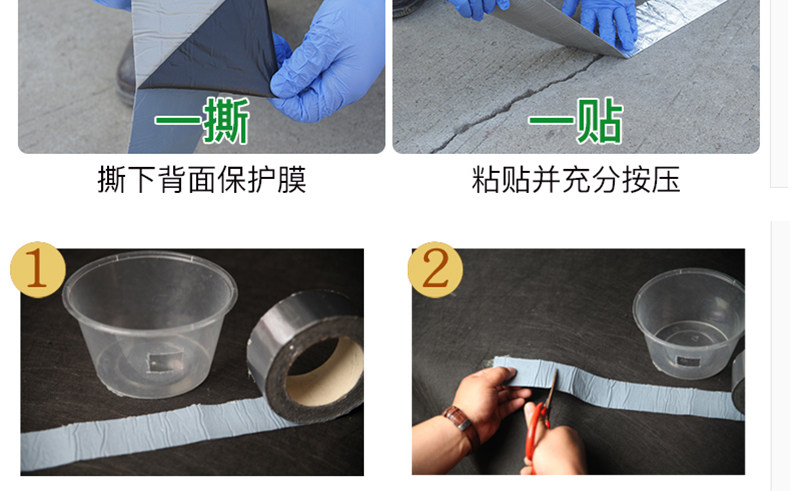 一撕

撕下背面保护膜

一贴

粘贴并充分按压

1

2