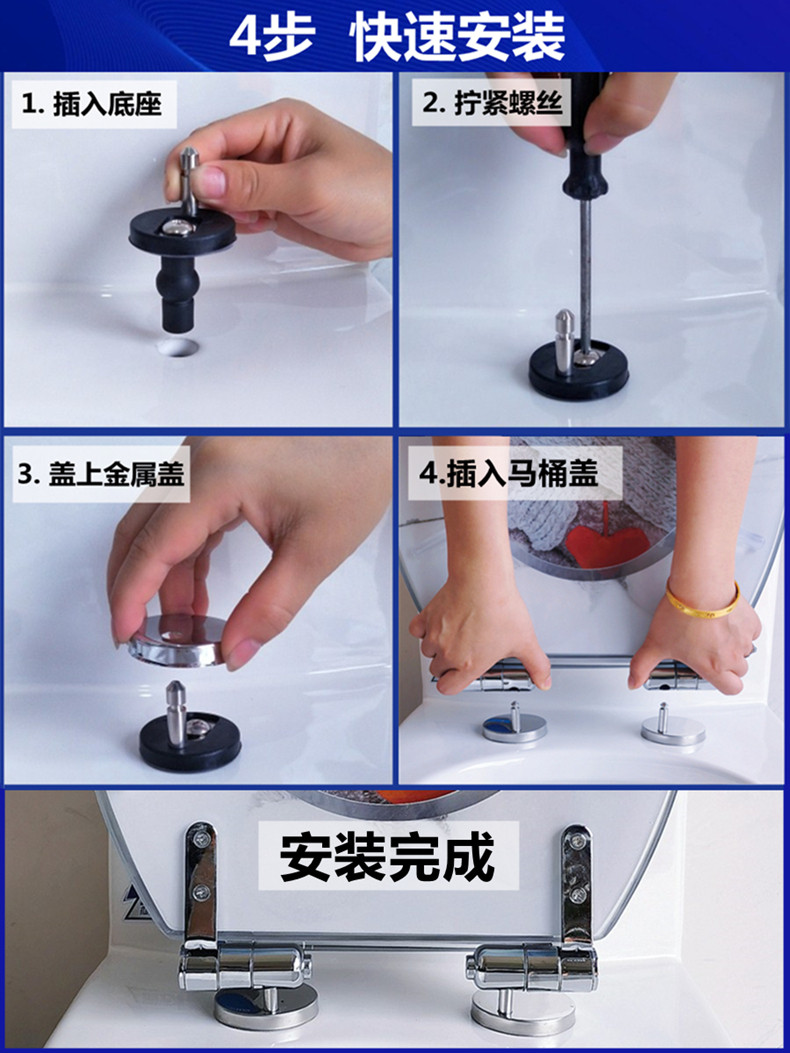 4步 快速安装

1. 插入底座

2. 拧紧螺丝

3. 盖上金属盖

4.插入马桶盖

安装完成