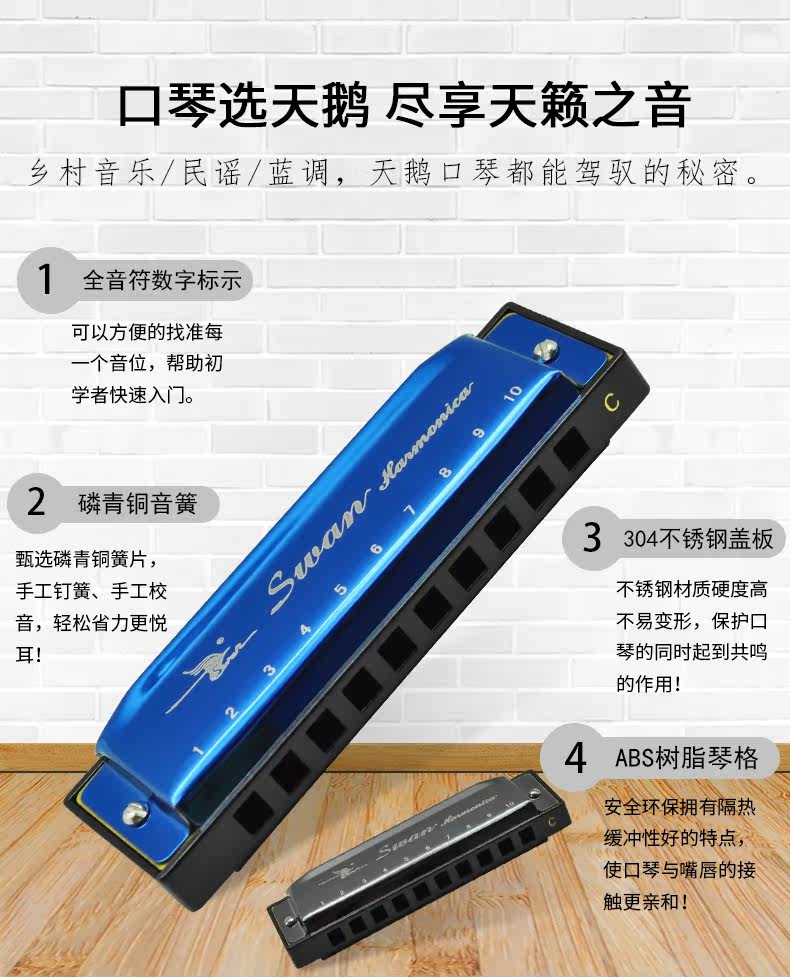 口琴选天鹅 尽享天籁之音

乡村音乐/民谣/蓝调，天鹅口琴都能驾驭的秘密。

1 全音符数字标示

可以方便的找准每一个音位，帮助初学者快速入门。

2 磷青铜音簧

甄选磷青铜簧片，手工钉簧、手工校音，轻松省力更悦耳！

Swan Harmonica

1 2 3 4 5 6 7 8 9 10

C

3 304不锈钢盖板

不锈钢材质硬度高不易变形，保护口琴的同时起到共鸣的作用！

4 ABS树脂琴格

安全环保拥有隔热缓冲性好的特点，使口琴与嘴唇的接触更亲和！

Swan Harmonica

1 2 3 4 5 6 7 8 9 10

C