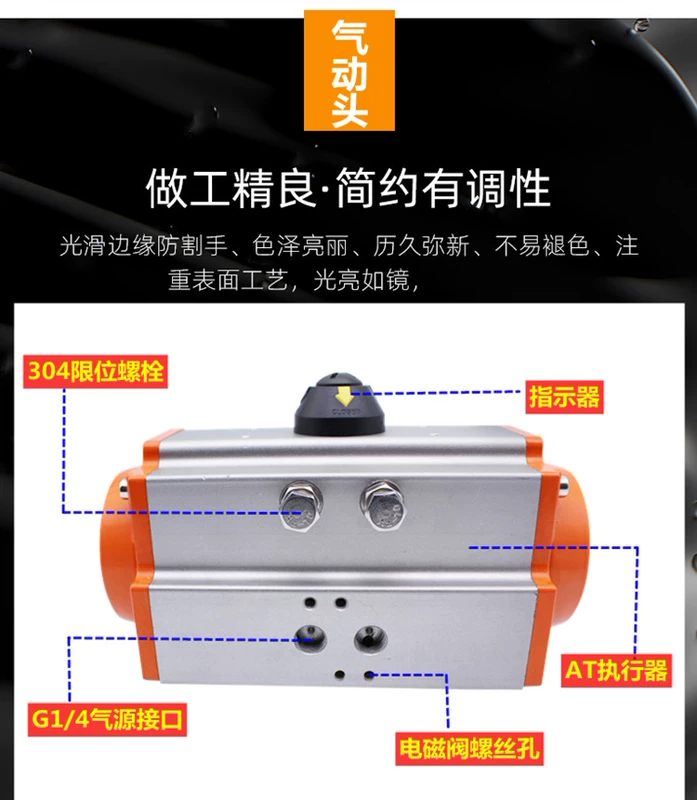 气动头

做工精良·简约有调性

光滑边缘防割手、色泽亮丽、历久弥新、不易褪色、注重表面工艺，光亮如镜，

304限位螺栓

指示器

CLOSED

AT执行器

G1/4气源接口

电磁阀螺丝孔