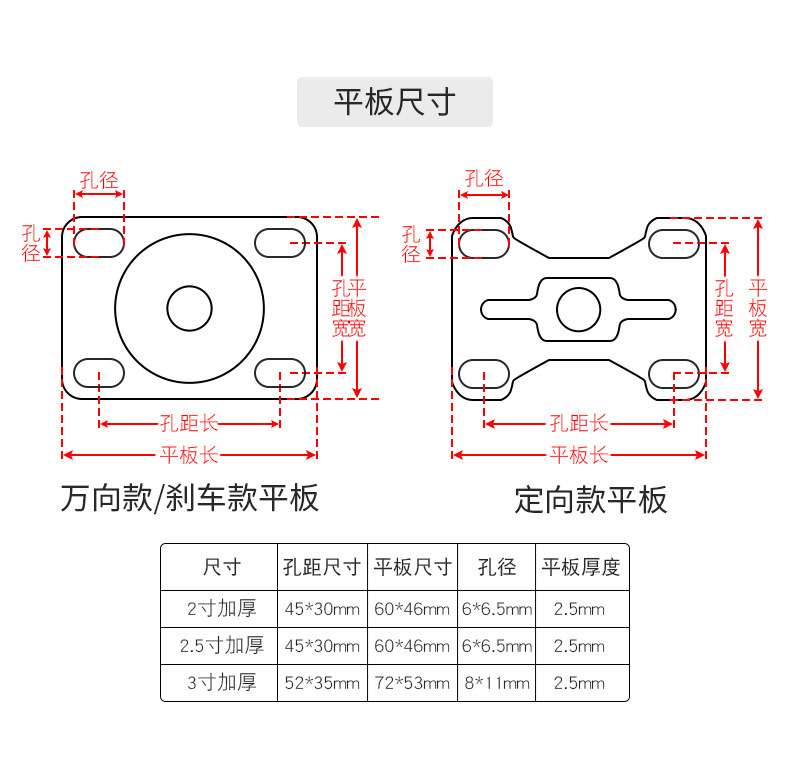 平板尺寸

孔径
孔径
孔距宽
平板宽
孔距长
平板长
万向款/刹车款平板

孔径
孔径
孔距宽
平板宽
孔距长
平板长
定向款平板

| 尺寸 | 孔距尺寸 | 平板尺寸 | 孔径 | 平板厚度 |
|---|---|---|---|---|
| 2寸加厚 | 45*30mm | 60*46mm | 6*6.5mm | 2.5mm |
| 2.5寸加厚 | 45*30mm | 60*46mm | 6*6.5mm | 2.5mm |
| 3寸加厚 | 52*35mm | 72*53mm | 8*11mm | 2.5mm |