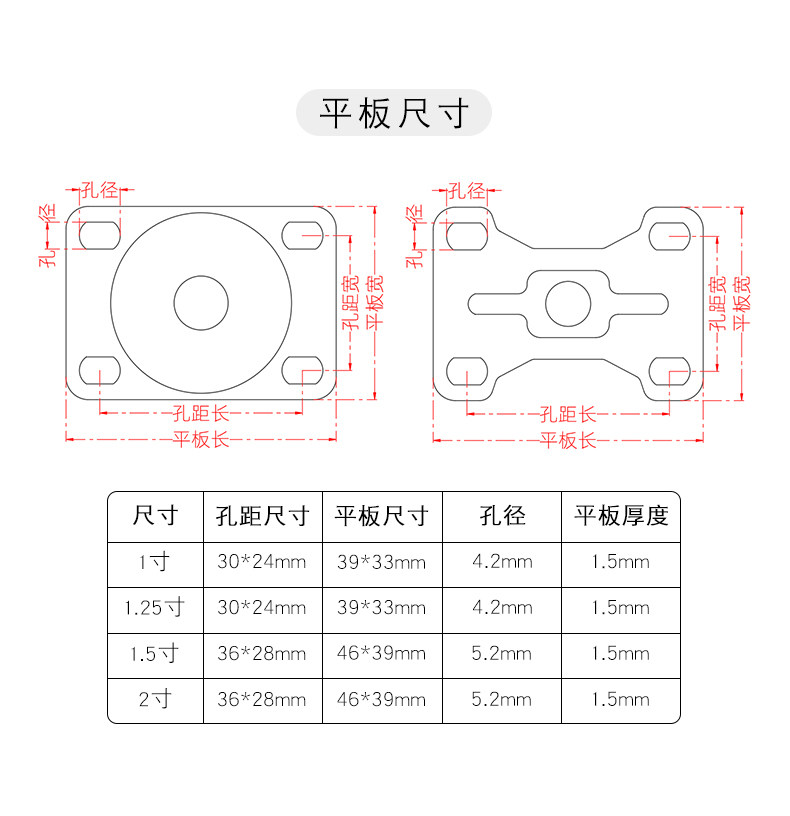 平板尺寸

孔径
孔径
孔距宽
平板宽
孔距长
平板长

孔径
孔径
孔距宽
平板宽
孔距长
平板长

| 尺寸 | 孔距尺寸 | 平板尺寸 | 孔径 | 平板厚度 |
|---|---|---|---|---|
| 1寸 | 30*24mm | 39*33mm | 4.2mm | 1.5mm |
| 1.25寸 | 30*24mm | 39*33mm | 4.2mm | 1.5mm |
| 1.5寸 | 36*28mm | 46*39mm | 5.2mm | 1.5mm |
| 2寸 | 36*28mm | 46*39mm | 5.2mm | 1.5mm |