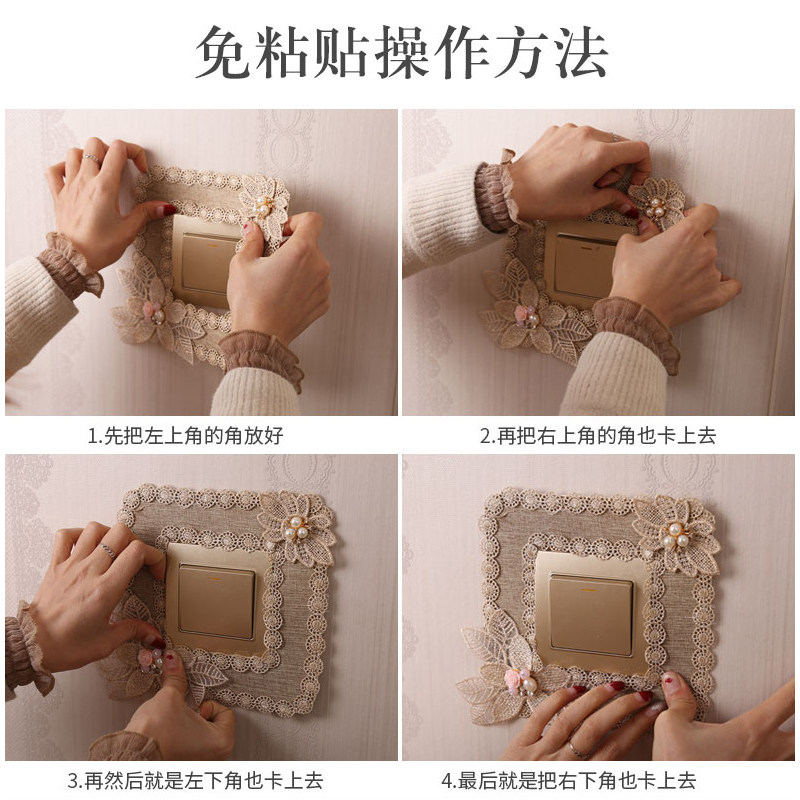 免粘贴操作方法

1.先把左上角的角放好

2.再把右上角的角也卡上去

3.再然后就是左下角也卡上去

4.最后就是把右下角也卡上去