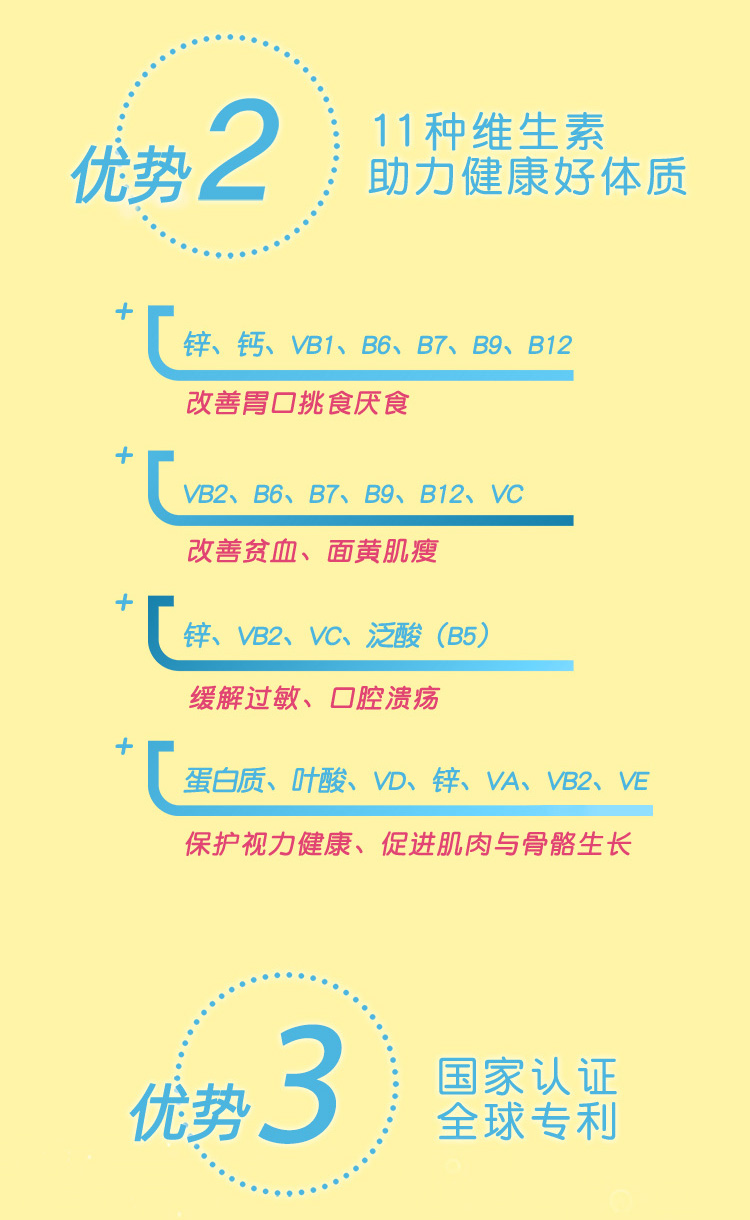 优势2

11种维生素
助力健康好体质

+

锌、钙、VB1、B6、B7、B9、B12

改善胃口挑食厌食

+

VB2、B6、B7、B9、B12、VC

改善贫血、面黄肌瘦

+

锌、VB2、VC、泛酸（B5）

缓解过敏、口腔溃疡

+

蛋白质、叶酸、VD、锌、VA、VB2、VE

保护视力健康、促进肌肉与骨骼生长

优势3

国家认证
全球专利