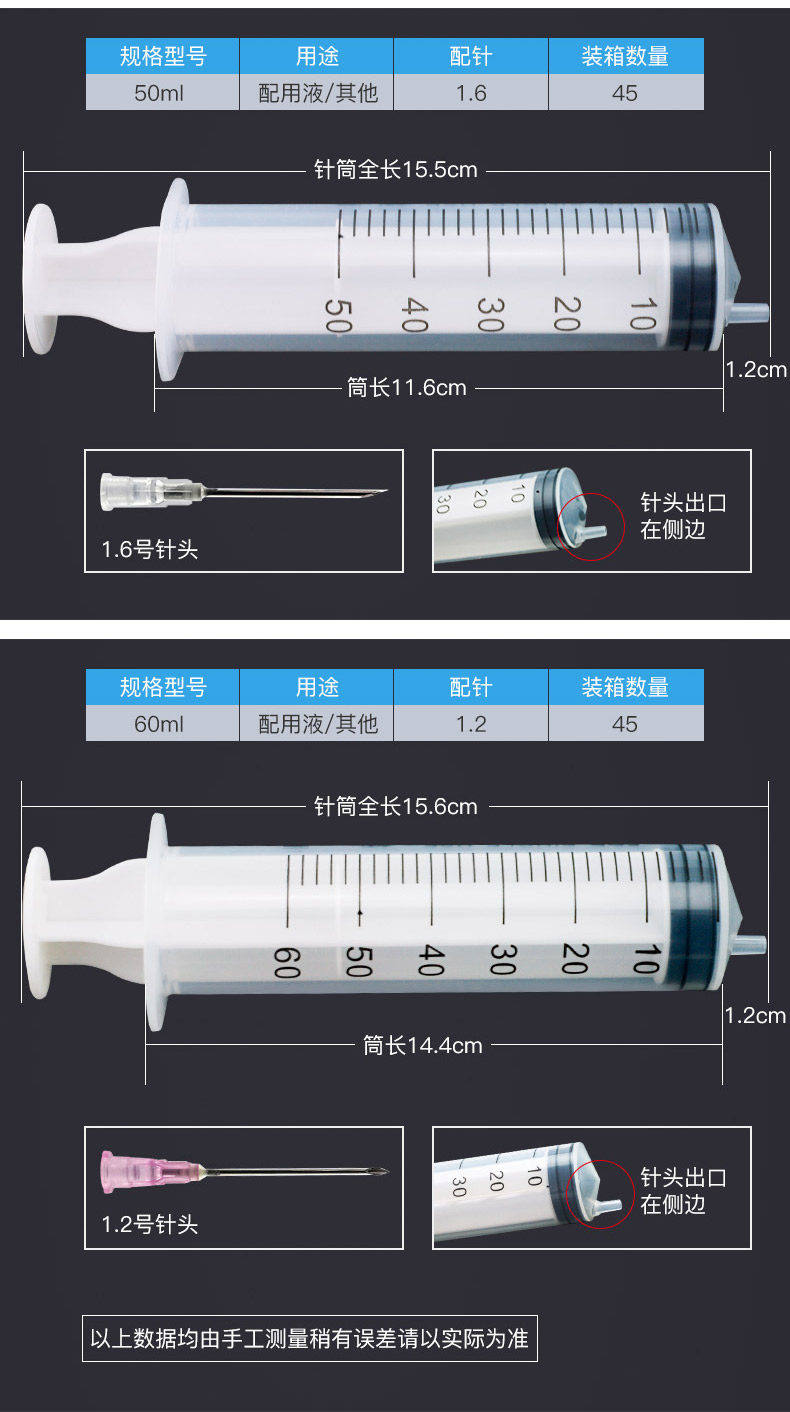 | 规格型号 | 用途 | 配针 | 装箱数量 |
|---|---|---|---|
| 50ml | 配用液/其他 | 1.6 | 45 |

针筒全长15.5cm

50 40 30 20 10

1.2cm

筒长11.6cm

1.6号针头

30 20 10

针头出口在侧边

| 规格型号 | 用途 | 配针 | 装箱数量 |
|---|---|---|---|
| 60ml | 配用液/其他 | 1.2 | 45 |

针筒全长15.6cm

60 50 40 30 20 10

1.2cm

筒长14.4cm

1.2号针头

30 20 10

针头出口在侧边

以上数据均由手工测量稍有误差请以实际为准