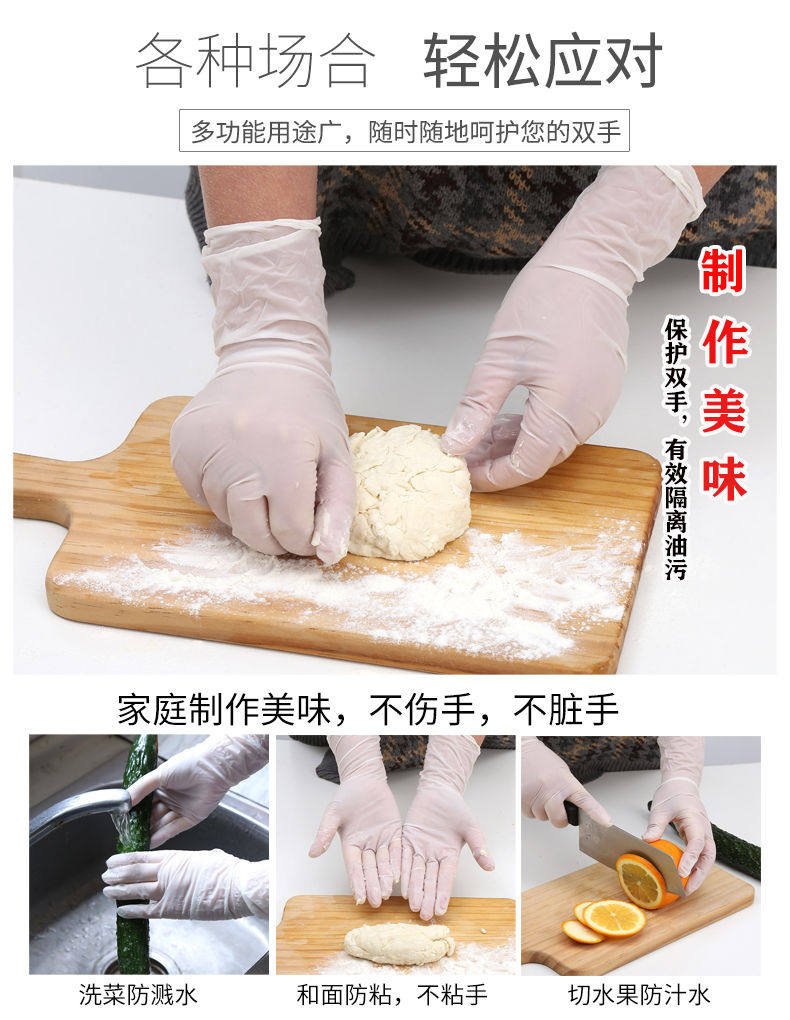 各种场合　轻松应对

多功能用途广，随时随地呵护您的双手

制作美味

保护双手，有效隔离油污

家庭制作美味，不伤手，不脏手

洗菜防溅水

和面防粘，不粘手

切水果防汁水