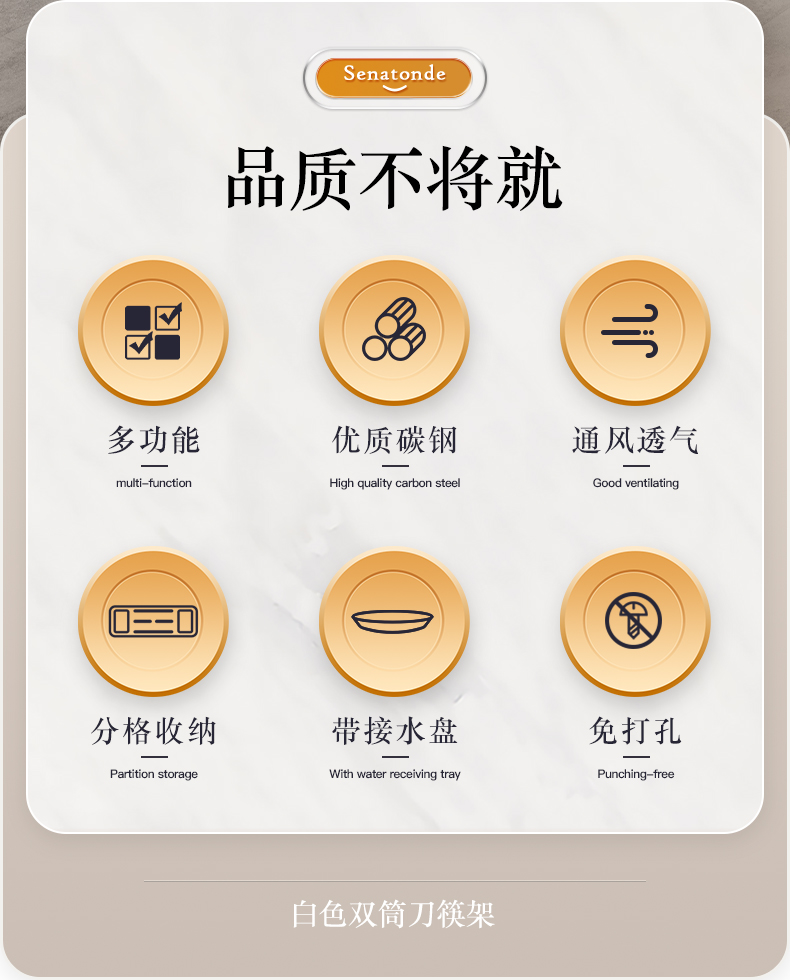 Senatonde

品质不将就

多功能

multi-function

优质碳钢

High quality carbon steel

通风透气

Good ventilating

分格收纳

Partition storage

带接水盘

With water receiving tray

免打孔

Punching-free

白色双筒刀筷架