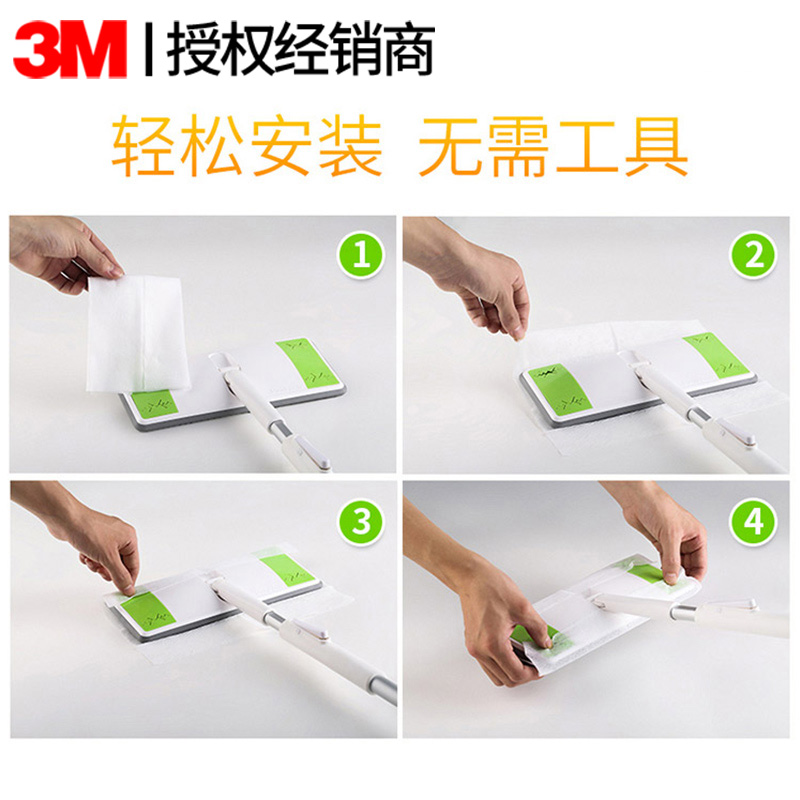 3M | 授权经销商

轻松安装 无需工具

1

2

3

4