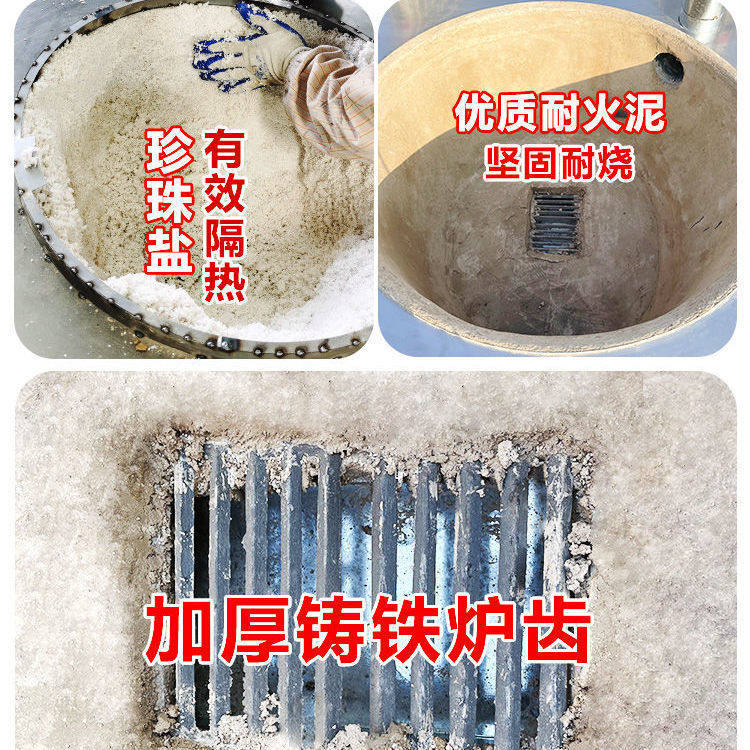 珍珠盐
有效隔热

优质耐火泥
坚固耐烧

加厚铸铁炉齿