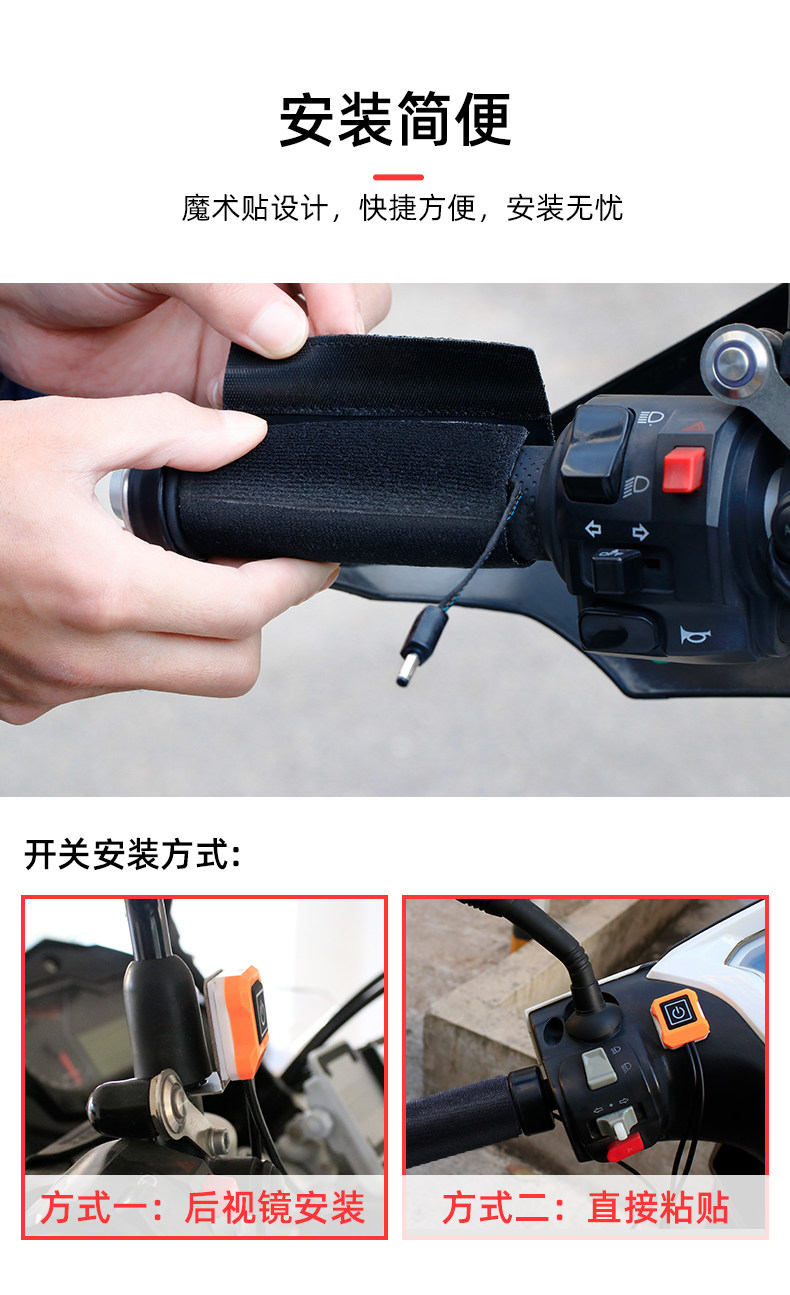 安装简便

魔术贴设计，快捷方便，安装无忧

开关安装方式：

方式一：后视镜安装

方式二：直接粘贴