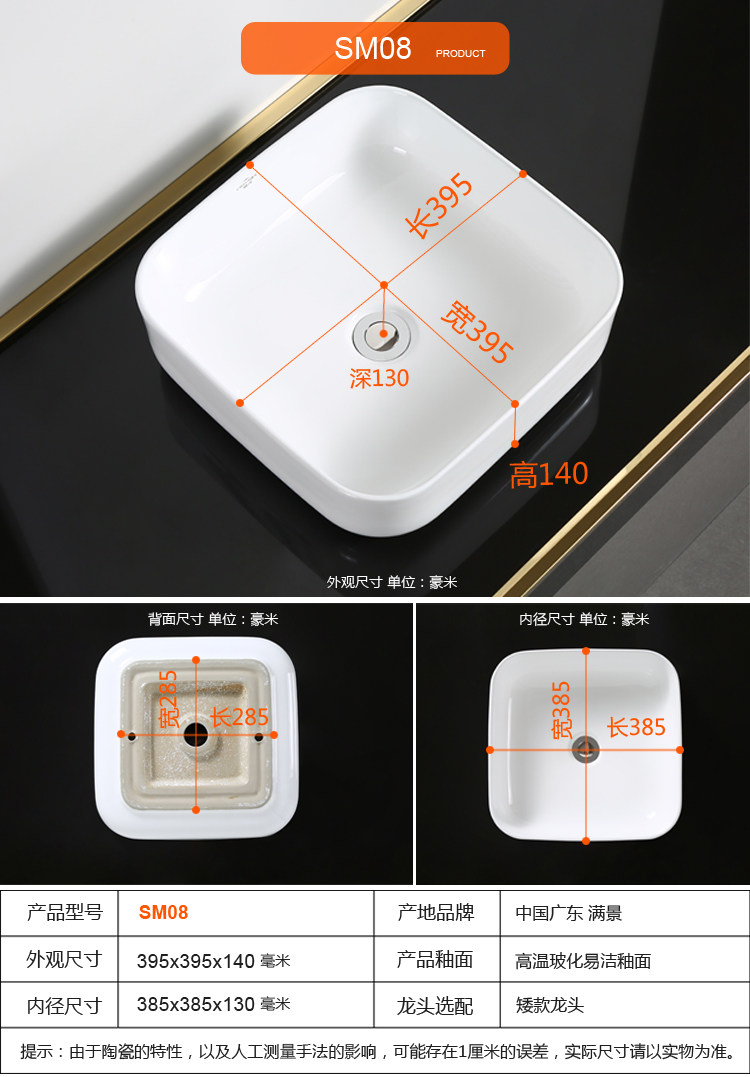 SM08 PRODUCT

长395
宽395
深130
高140

外观尺寸 单位：豪米

背面尺寸 单位：豪米

宽285
长285

内径尺寸 单位：豪米

宽385
长385

| 产品型号 | SM08 | 产地品牌 | 中国广东 满景 |
|---|---|---|---|
| 外观尺寸 | 395x395x140 毫米 | 产品釉面 | 高温玻化易洁釉面 |
| 内径尺寸 | 385x385x130 毫米 | 龙头选配 | 矮款龙头 |

提示：由于陶瓷的特性，以及人工测量手法的影响，可能存在1厘米的误差，实际尺寸请以实物为准。