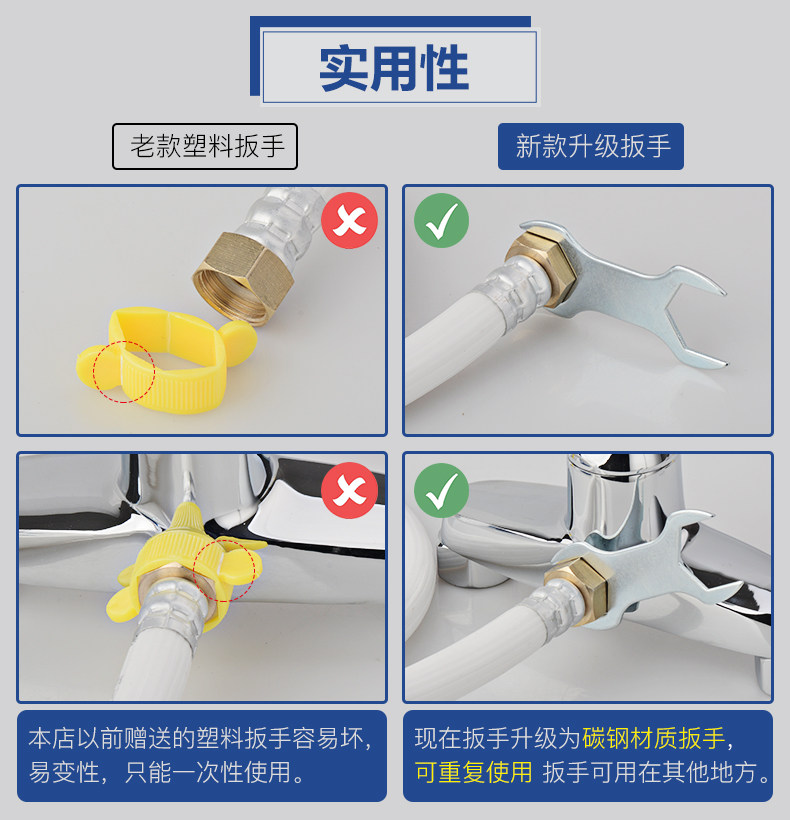 实用性

老款塑料扳手

新款升级扳手

本店以前赠送的塑料扳手容易坏，易变性，只能一次性使用。

现在扳手升级为碳钢材质扳手，可重复使用 扳手可用在其他地方。