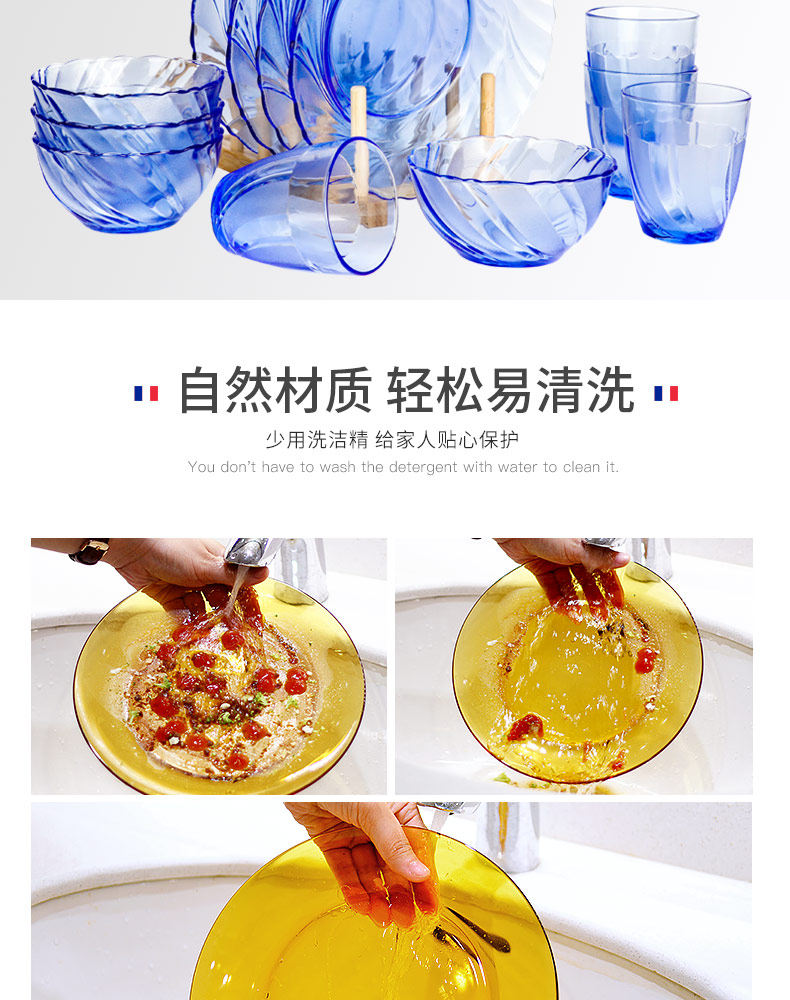 自然材质 轻松易清洗

少用洗洁精 给家人贴心保护

You don't have to wash the detergent with water to clean it.