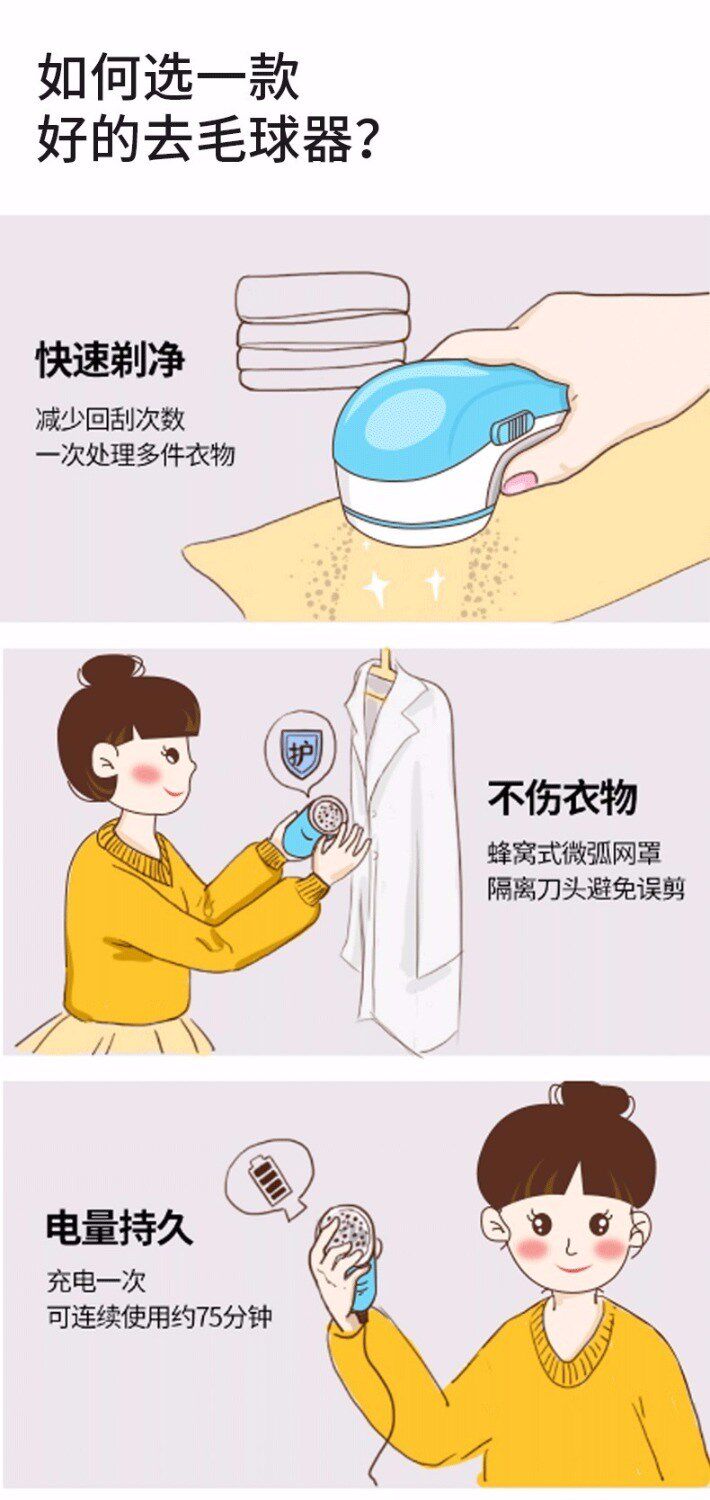 如何选一款
好的去毛球器？

快速剃净

减少回刮次数
一次处理多件衣物

护

不伤衣物

蜂窝式微弧网罩
隔离刀头避免误剪

电量持久

充电一次
可连续使用约75分钟