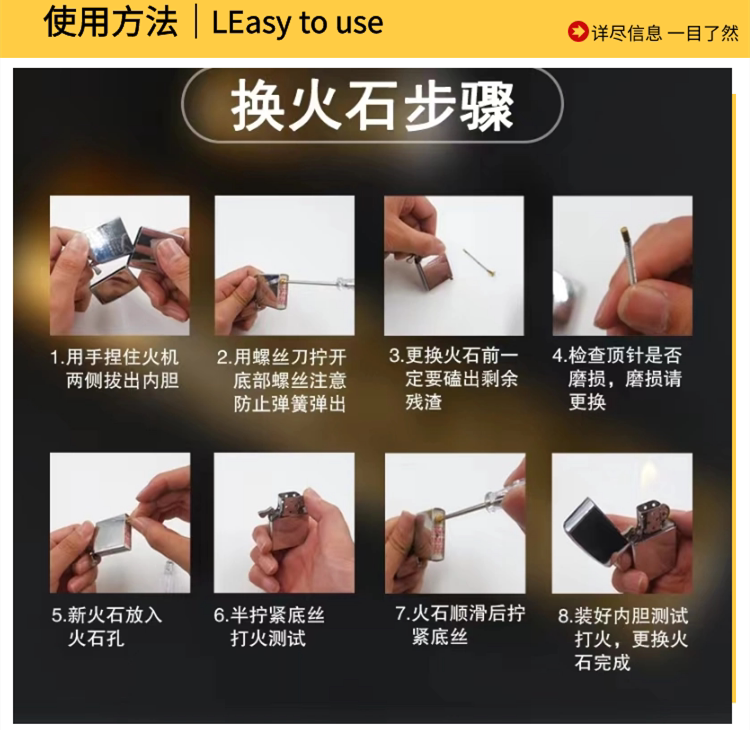 使用方法 | LEasy to use

详尽信息 一目了然

换火石步骤

1.用手捏住火机两侧拔出内胆

2.用螺丝刀拧开底部螺丝注意防止弹簧弹出

3.更换火石前一定要磕出剩余残渣

4.检查顶针是否磨损，磨损请更换

5.新火石放入火石孔

6.半拧紧底丝打火测试

7.火石顺滑后拧紧底丝

8.装好内胆测试打火，更换火石完成