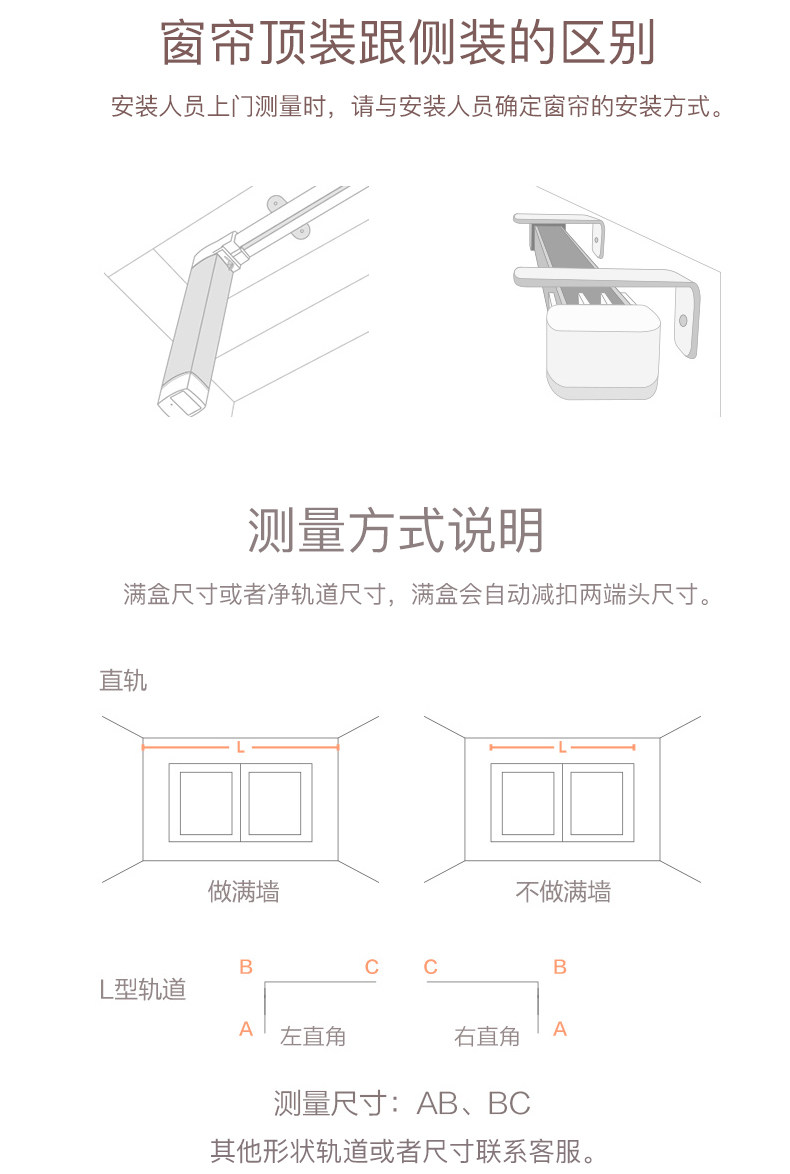 窗帘顶装跟侧装的区别

安装人员上门测量时，请与安装人员确定窗帘的安装方式。

测量方式说明

满盒尺寸或者净轨道尺寸，满盒会自动减扣两端头尺寸。

直轨

L

做满墙

L

不做满墙

L型轨道

B C A 左直角

C B A 右直角

测量尺寸：AB、BC

其他形状轨道或者尺寸联系客服。