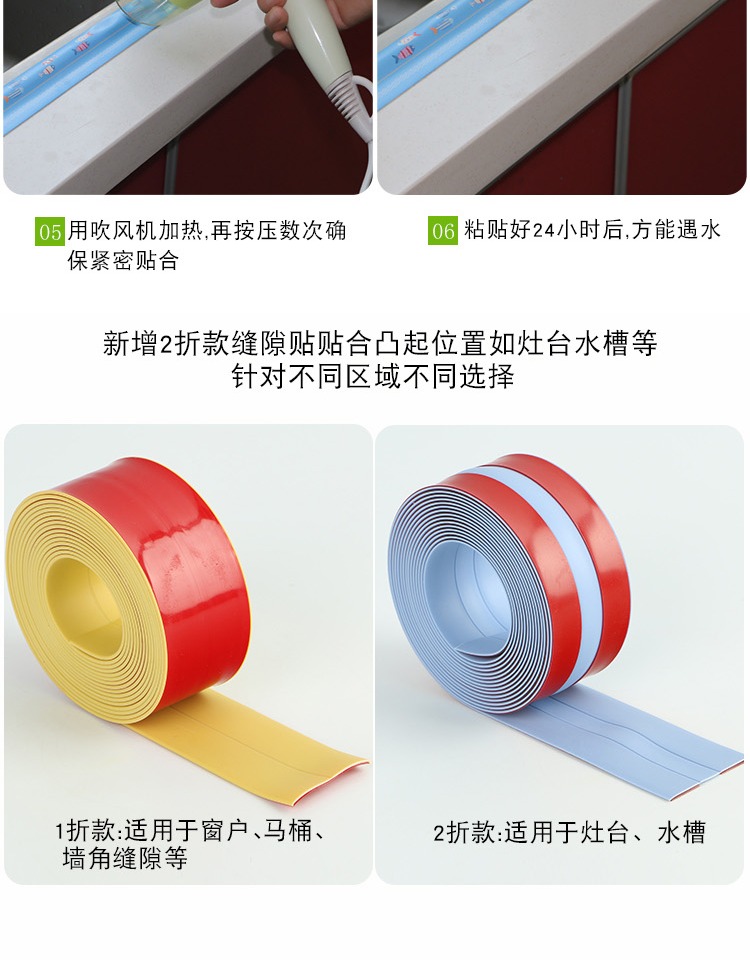 05 用吹风机加热,再按压数次确保紧密贴合

06 粘贴好24小时后,方能遇水

新增2折款缝隙贴贴合凸起位置如灶台水槽等
针对不同区域不同选择

1折款:适用于窗户、马桶、墙角缝隙等

2折款:适用于灶台、水槽