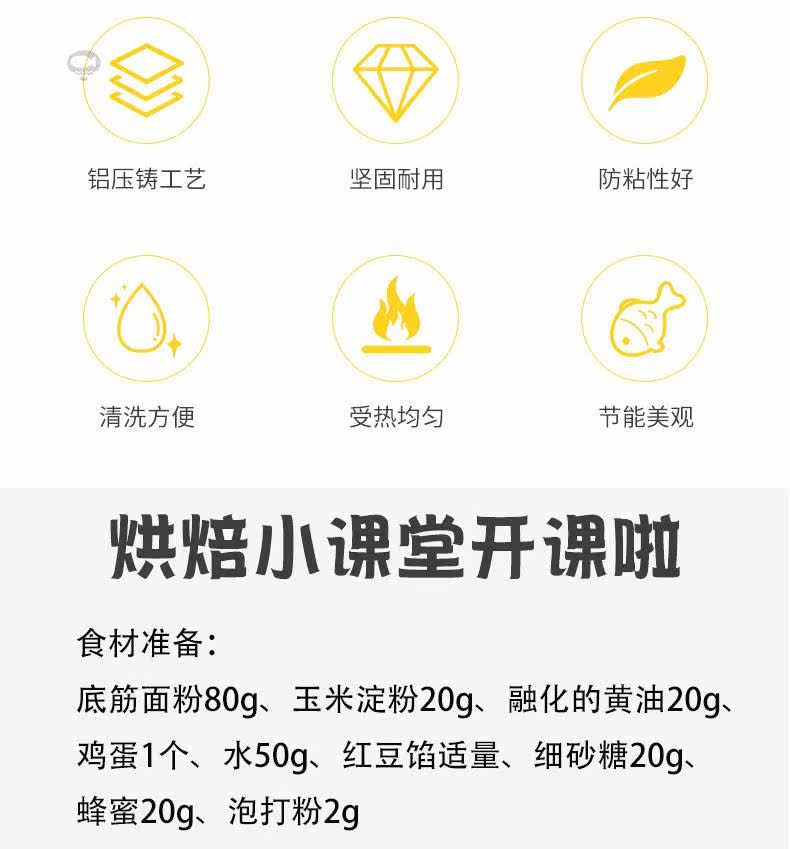 铝压铸工艺

坚固耐用

防粘性好

清洗方便

受热均匀

节能美观

烘焙小课堂开课啦

食材准备：

底筋面粉80g、玉米淀粉20g、融化的黄油20g、鸡蛋1个、水50g、红豆馅适量、细砂糖20g、蜂蜜20g、泡打粉2g