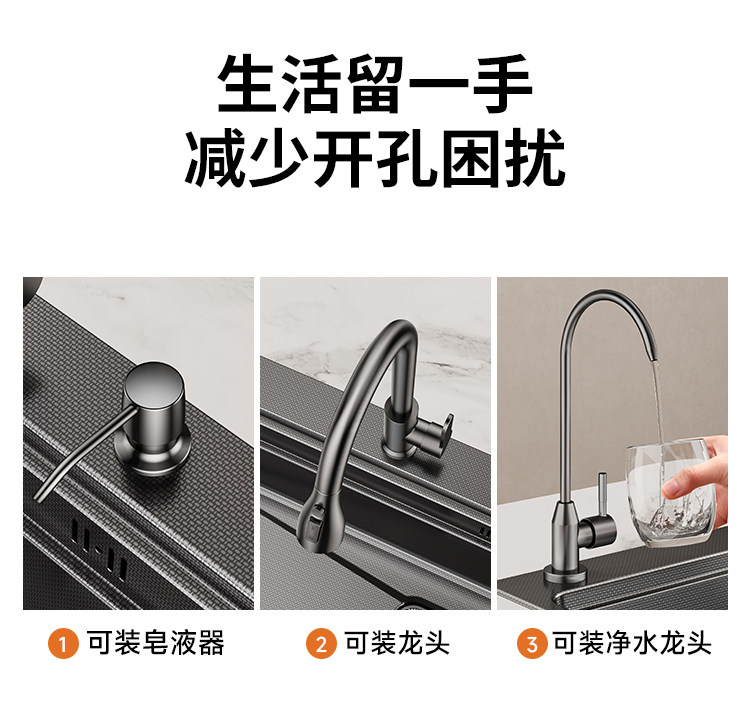 生活留一手
减少开孔困扰

1 可装皂液器

2 可装龙头

3 可装净水龙头