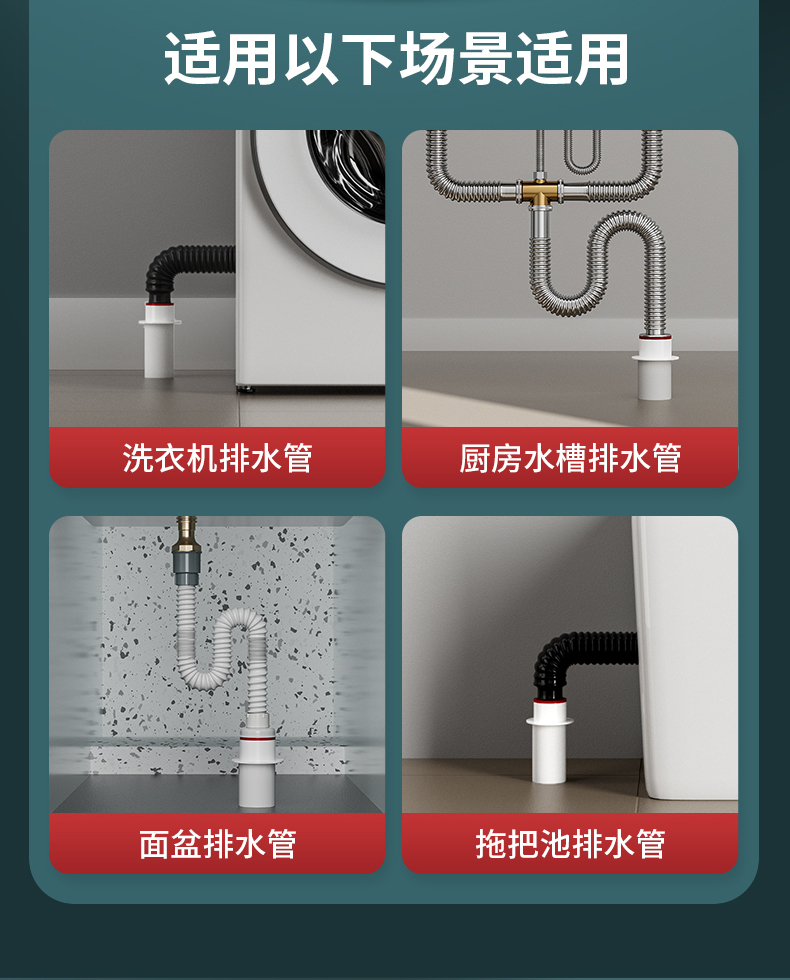 适用以下场景适用

洗衣机排水管

厨房水槽排水管

面盆排水管

拖把池排水管