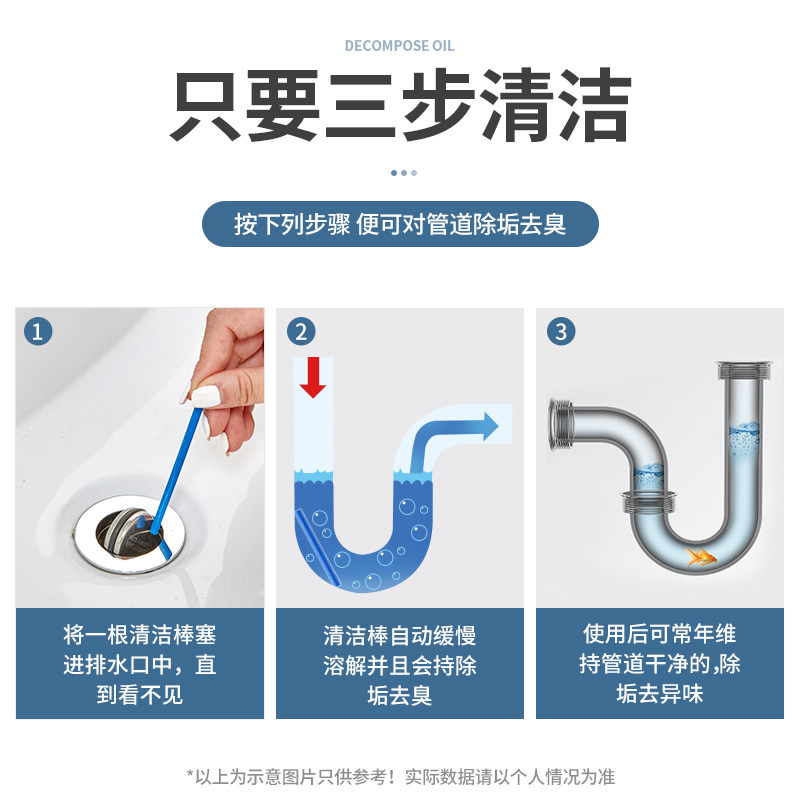 DECOMPOSE OIL

只要三步清洁

按下列步骤 便可对管道除垢去臭

1

将一根清洁棒塞进排水口中，直到看不见

2

清洁棒自动缓慢溶解并且会持除垢去臭

3

使用后可常年维持管道干净的,除垢去异味

*以上为示意图片只供参考！实际数据请以个人情况为准