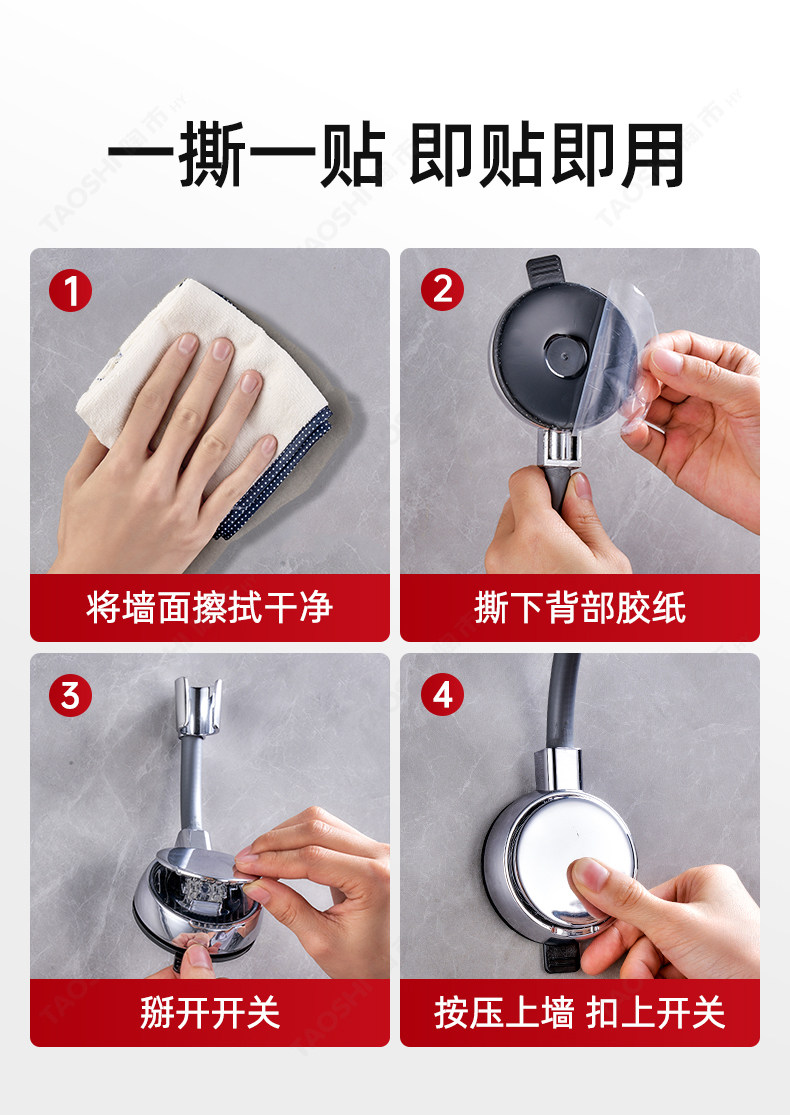 一撕一贴 即贴即用

1
将墙面擦拭干净

2
撕下背部胶纸

3
掰开开关

4
按压上墙 扣上开关