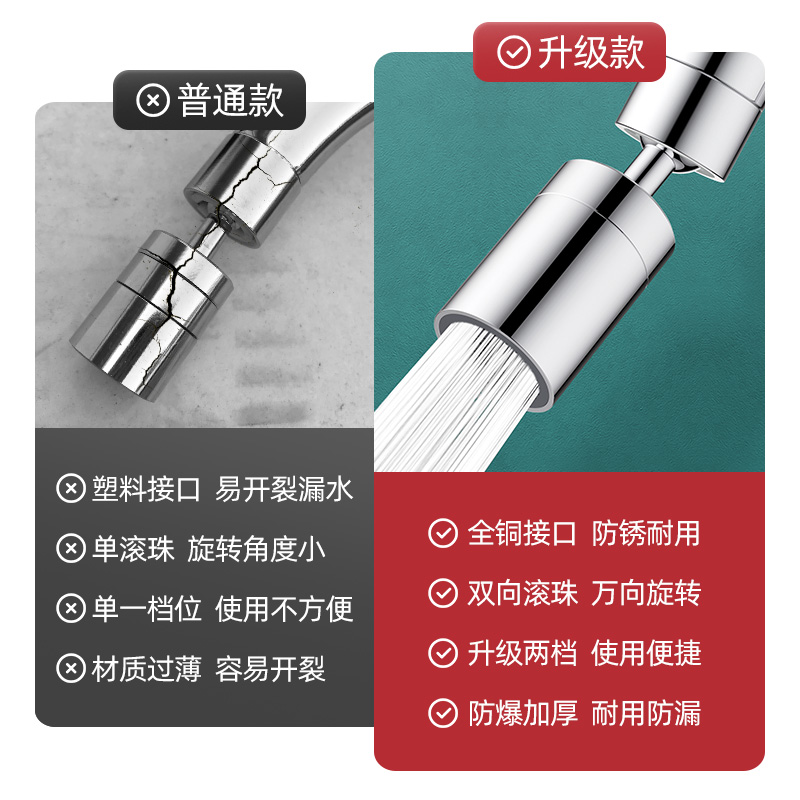 普通款

塑料接口 易开裂漏水

单滚珠 旋转角度小

单一档位 使用不方便

材质过薄 容易开裂

升级款

全铜接口 防锈耐用

双向滚珠 万向旋转

升级两档 使用便捷

防爆加厚 耐用防漏