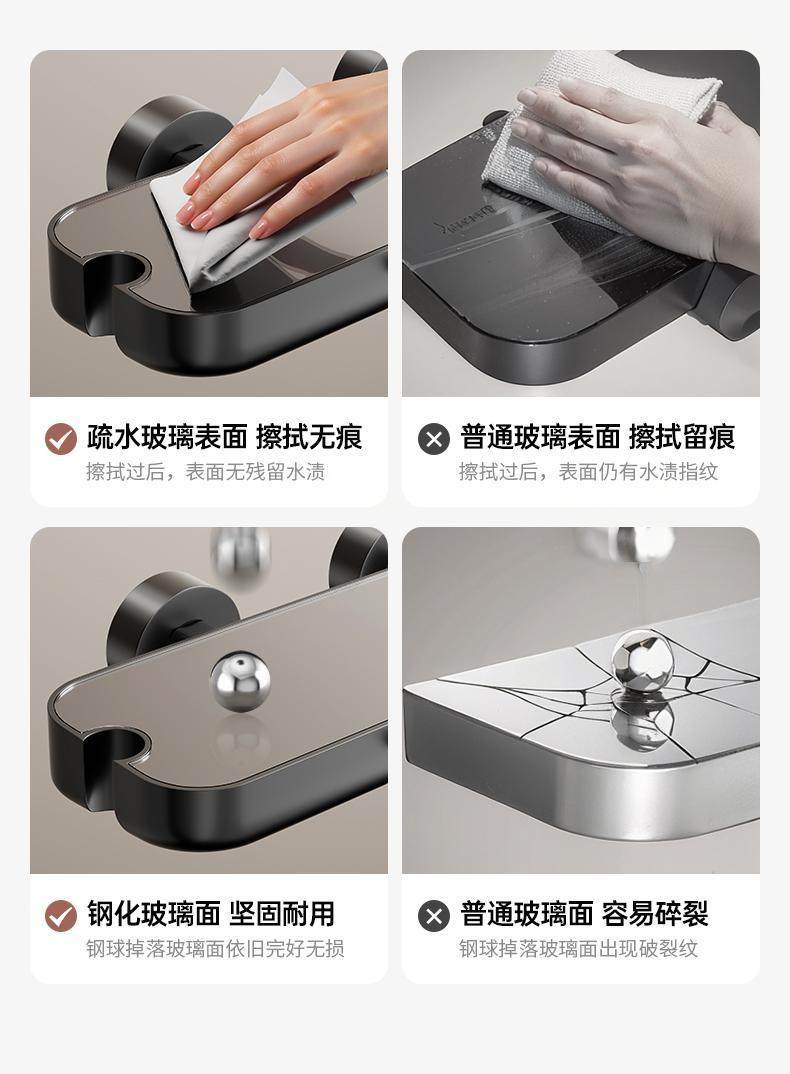 疏水玻璃表面 擦拭无痕
擦拭过后，表面无残留水渍

普通玻璃表面 擦拭留痕
擦拭过后，表面仍有水渍指纹

钢化玻璃面 坚固耐用
钢球掉落玻璃面依旧完好无损

普通玻璃面 容易碎裂
钢球掉落玻璃面出现破裂纹