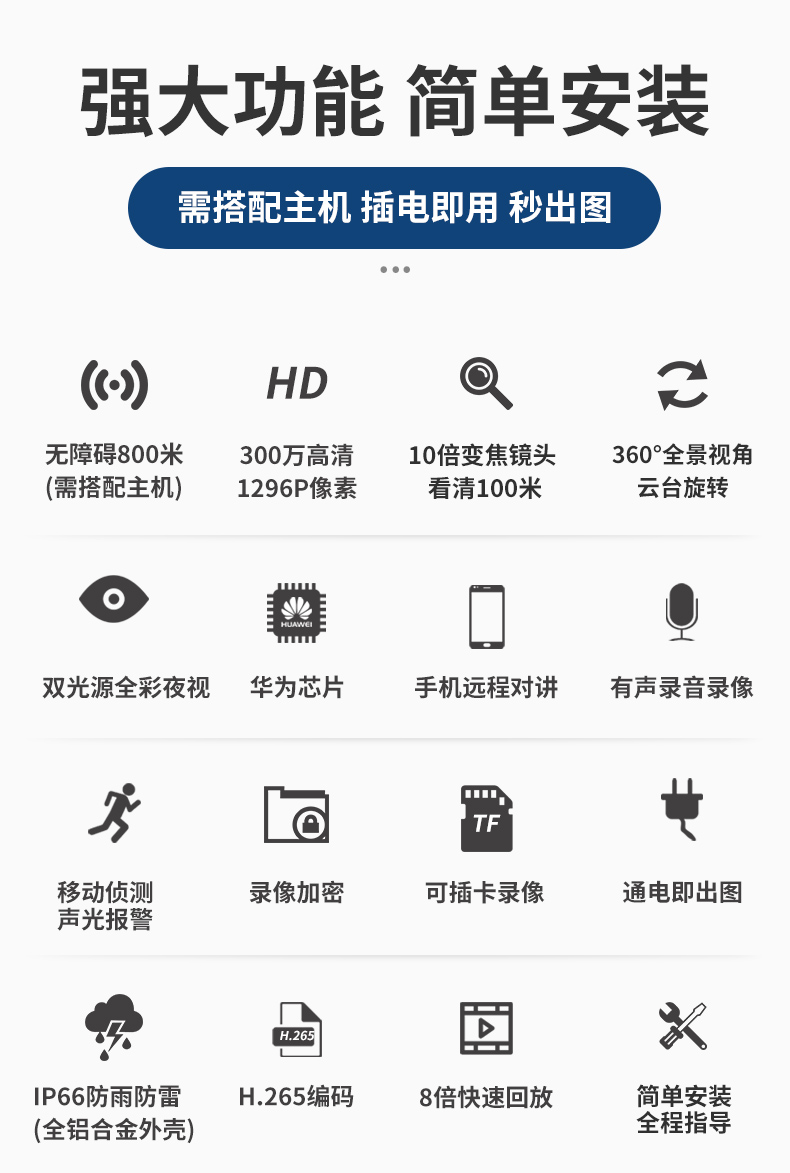 强大功能 简单安装

需搭配主机 插电即用 秒出图

HD

无障碍800米
(需搭配主机)

300万高清
1296P像素

10倍变焦镜头
看清100米

360°全景视角
云台旋转

HUAWEI

双光源全彩夜视

华为芯片

手机远程对讲

有声录音录像

TF

移动侦测
声光报警

录像加密

可插卡录像

通电即出图

H.265

IP66防雨防雷
(全铝合金外壳)

H.265编码

8倍快速回放

简单安装
全程指导