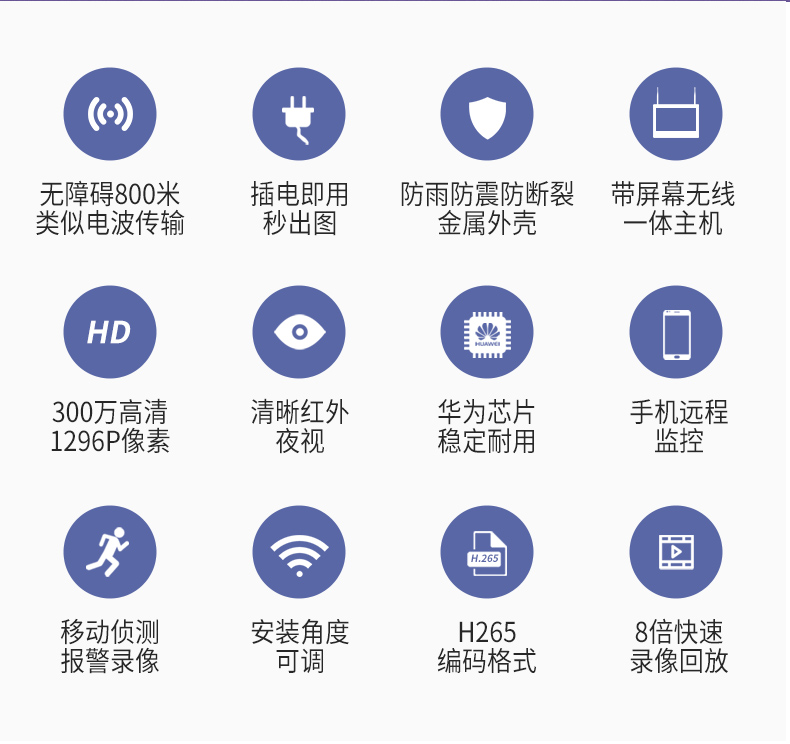 无障碍800米
类似电波传输

插电即用
秒出图

防雨防震防断裂
金属外壳

带屏幕无线
一体主机

HD

300万高清
1296P像素

清晰红外
夜视

HUAWEI

华为芯片
稳定耐用

手机远程
监控

移动侦测
报警录像

安装角度
可调

H.265

H265
编码格式

8倍快速
录像回放