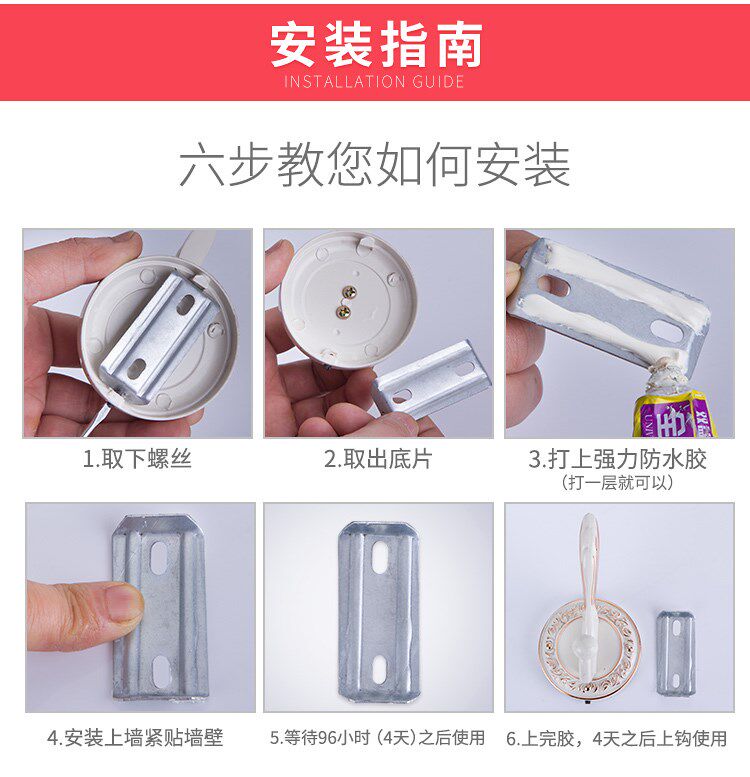 安装指南
INSTALLATION GUIDE

六步教您如何安装

1.取下螺丝

2.取出底片

3.打上强力防水胶
（打一层就可以）

4.安装上墙紧贴墙壁

5.等待96小时（4天）之后使用

6.上完胶，4天之后上钩使用