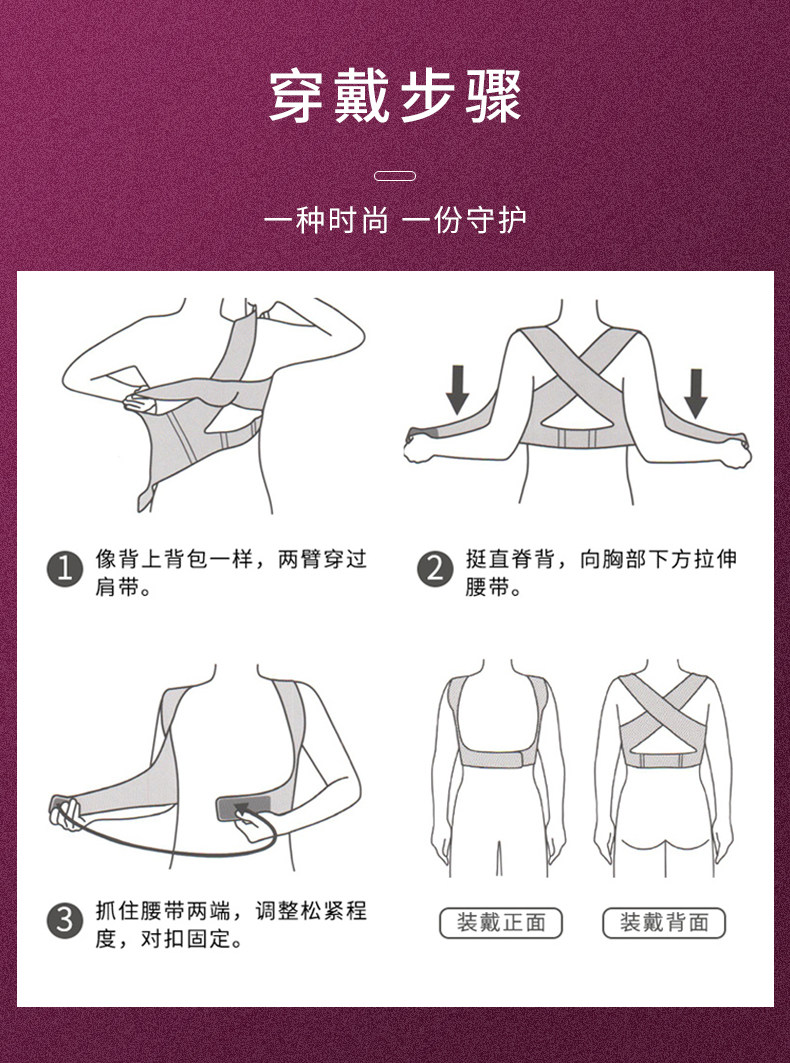 穿戴步骤

一种时尚 一份守护

1 像背上背包一样，两臂穿过肩带。

2 挺直脊背，向胸部下方拉伸腰带。

3 抓住腰带两端，调整松紧程度，对扣固定。

装戴正面

装戴背面