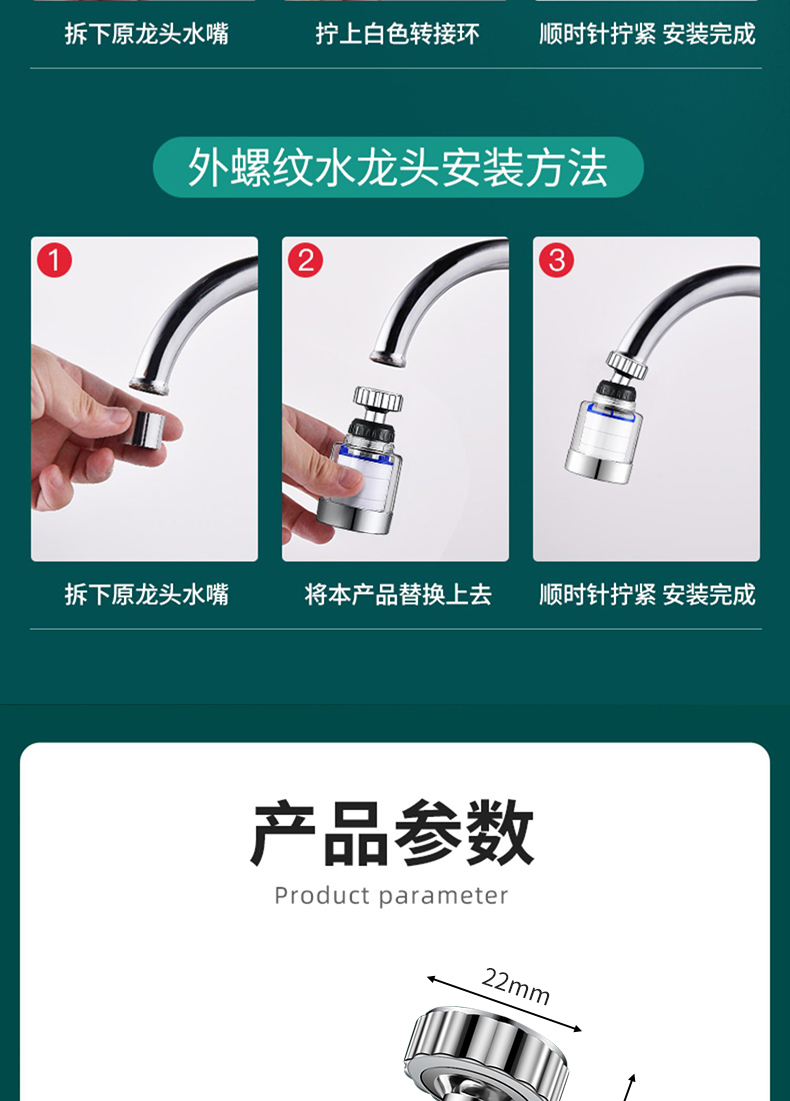 拆下原龙头水嘴　　拧上白色转接环　　顺时针拧紧 安装完成

外螺纹水龙头安装方法

1

2

3

拆下原龙头水嘴　　将本产品替换上去　　顺时针拧紧 安装完成

产品参数

Product parameter

22mm