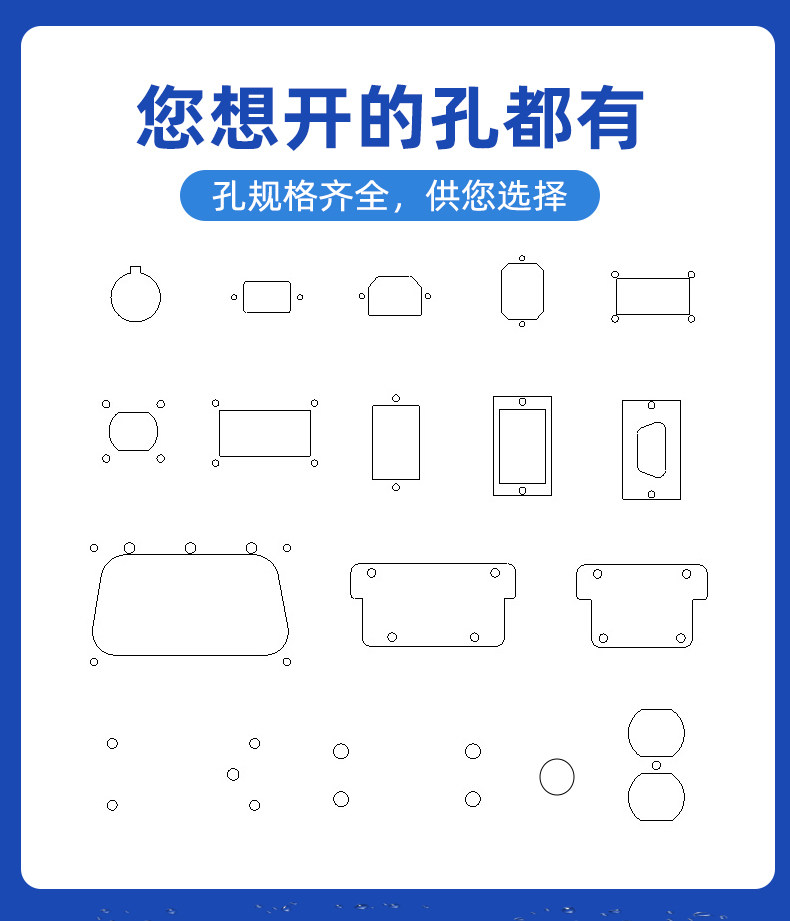 您想开的孔都有

孔规格齐全，供您选择