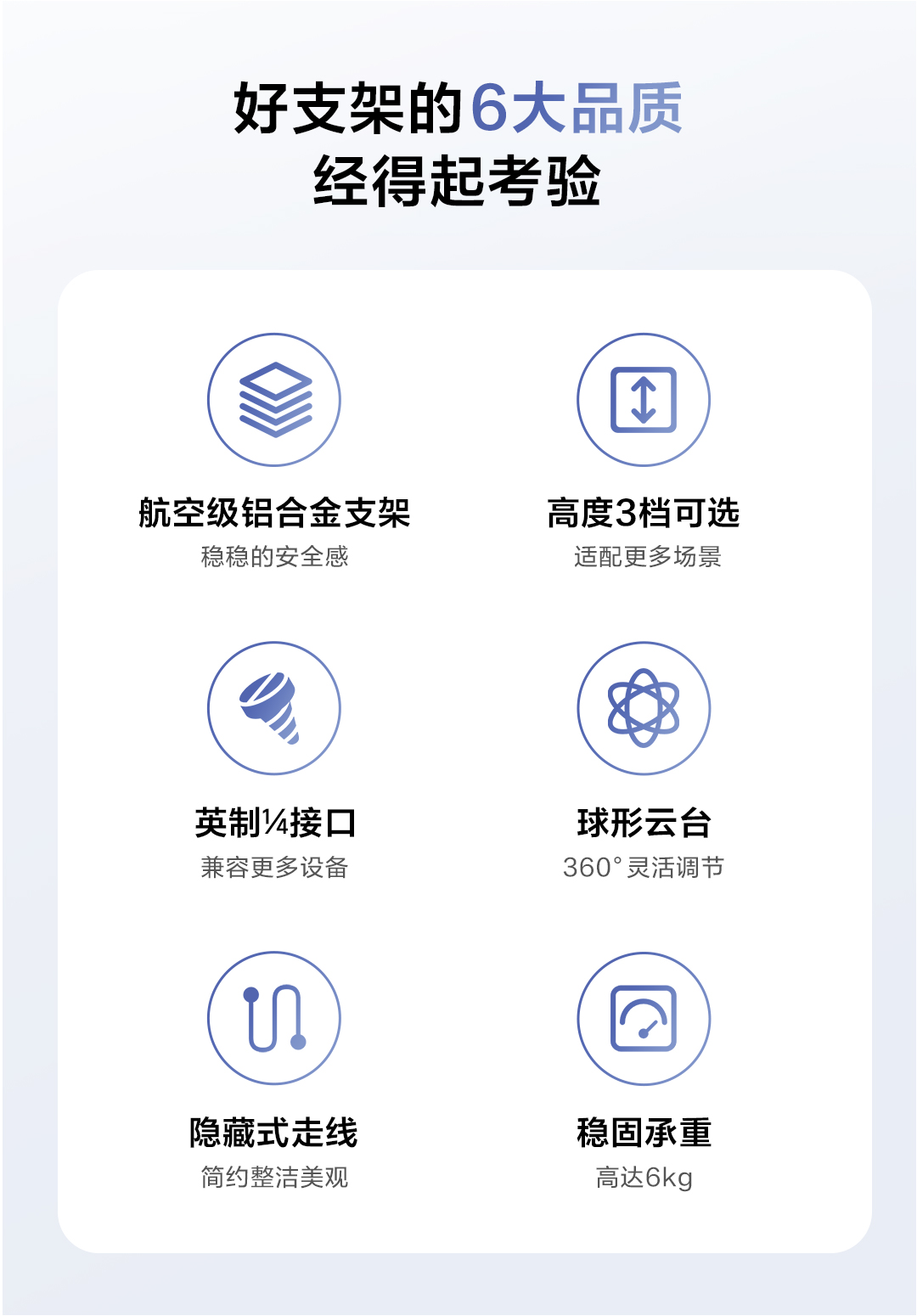 好支架的6大品质
经得起考验

航空级铝合金支架
稳稳的安全感

高度3档可选
适配更多场景

英制¼接口
兼容更多设备

球形云台
360°灵活调节

隐藏式走线
简约整洁美观

稳固承重
高达6kg