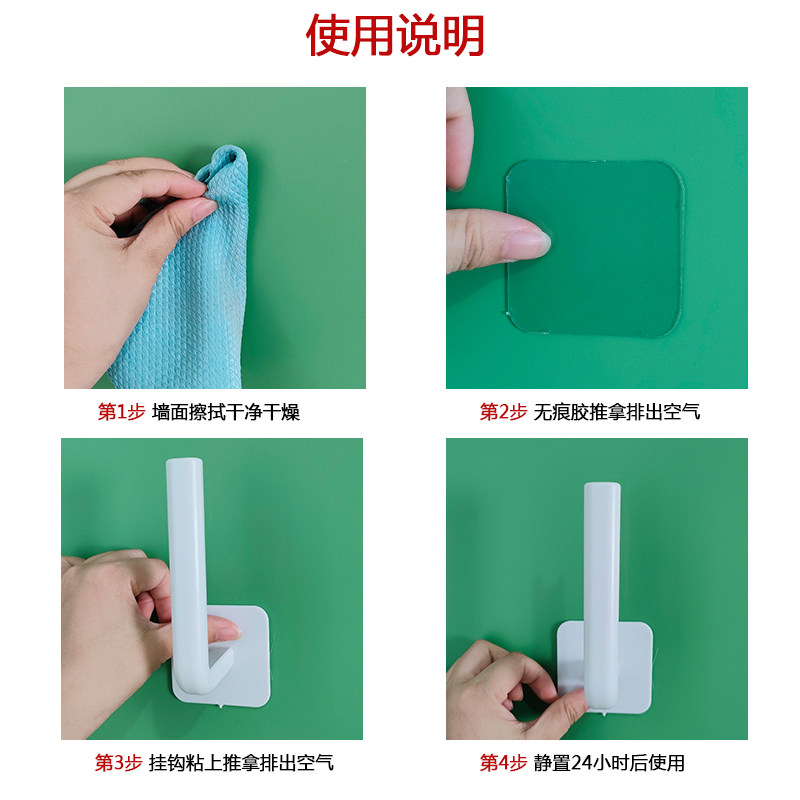 使用说明

第1步 墙面擦拭干净干燥

第2步 无痕胶推拿排出空气

第3步 挂钩粘上推拿排出空气

第4步 静置24小时后使用