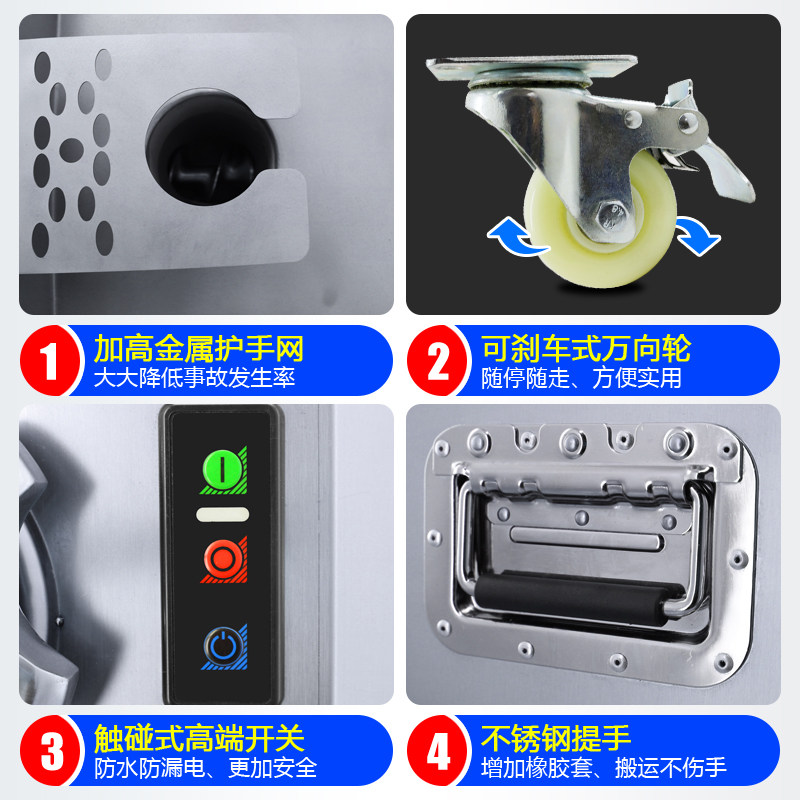 1
加高金属护手网
大大降低事故发生率

2
可刹车式万向轮
随停随走、方便实用

3
触碰式高端开关
防水防漏电、更加安全

4
不锈钢提手
增加橡胶套、搬运不伤手