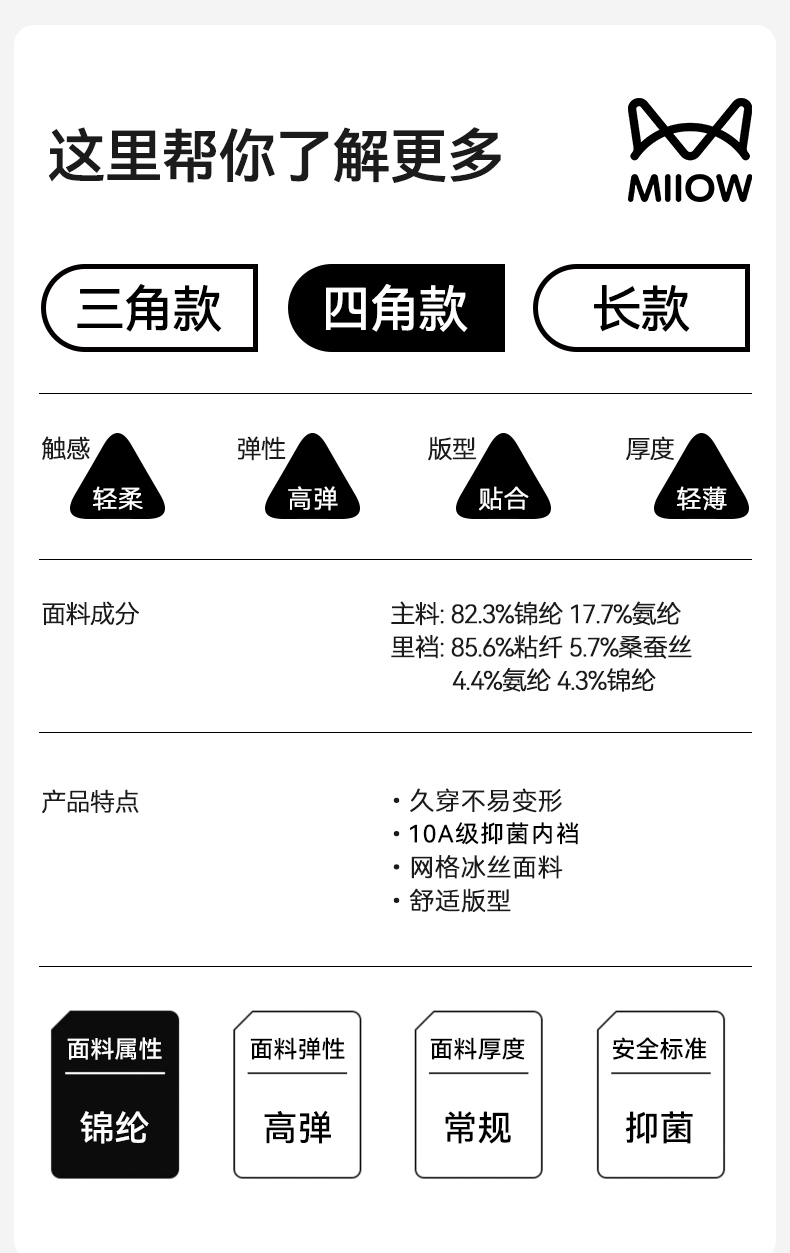 这里帮你了解更多

MIIOW

三角款 四角款 长款

触感
轻柔

弹性
高弹

版型
贴合

厚度
轻薄

面料成分

主料: 82.3%锦纶 17.7%氨纶
里裆: 85.6%粘纤 5.7%桑蚕丝 4.4%氨纶 4.3%锦纶

产品特点

• 久穿不易变形
• 10A级抑菌内裆
• 网格冰丝面料
• 舒适版型

面料属性
锦纶

面料弹性
高弹

面料厚度
常规

安全标准
抑菌