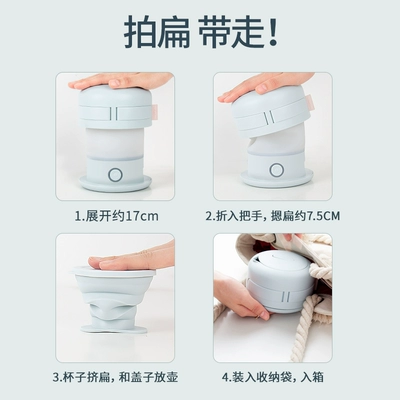 拍扁 带走!

1.展开约17cm

2.折入把手，摁扁约7.5CM

3.杯子挤扁，和盖子放壶

4.装入收纳袋，入箱