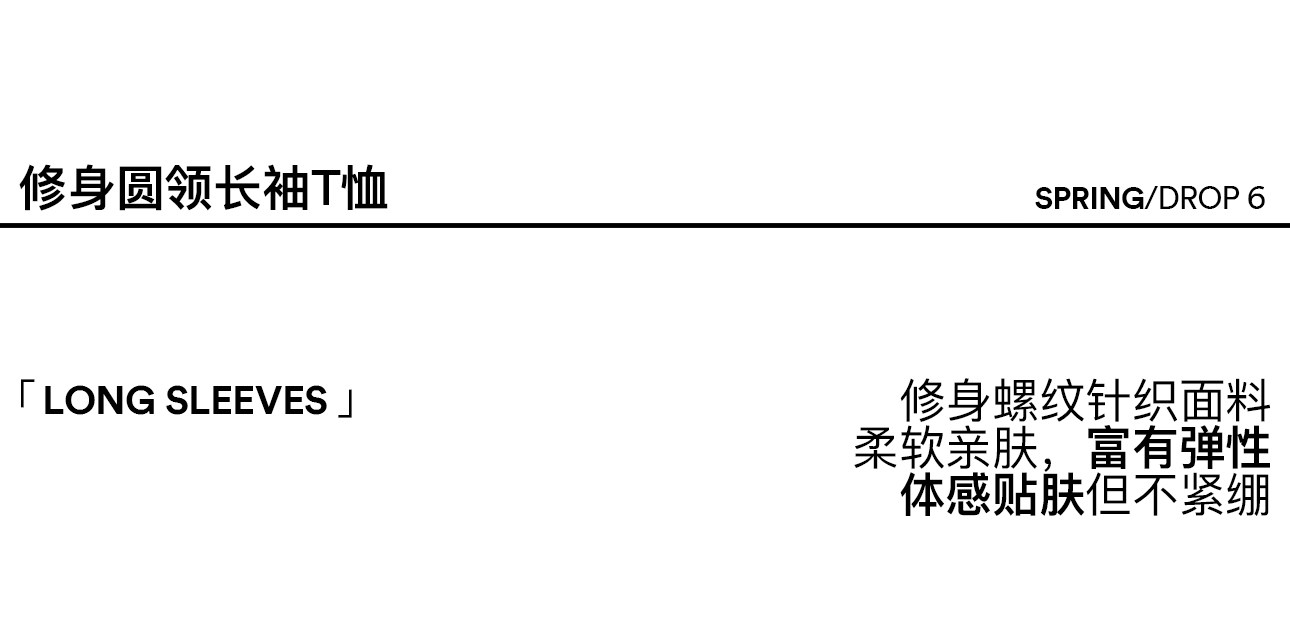 修身圆领长袖T恤

SPRING/DROP 6

「LONG SLEEVES」

修身螺纹针织面料
柔软亲肤，富有弹性
体感贴肤但不紧绷