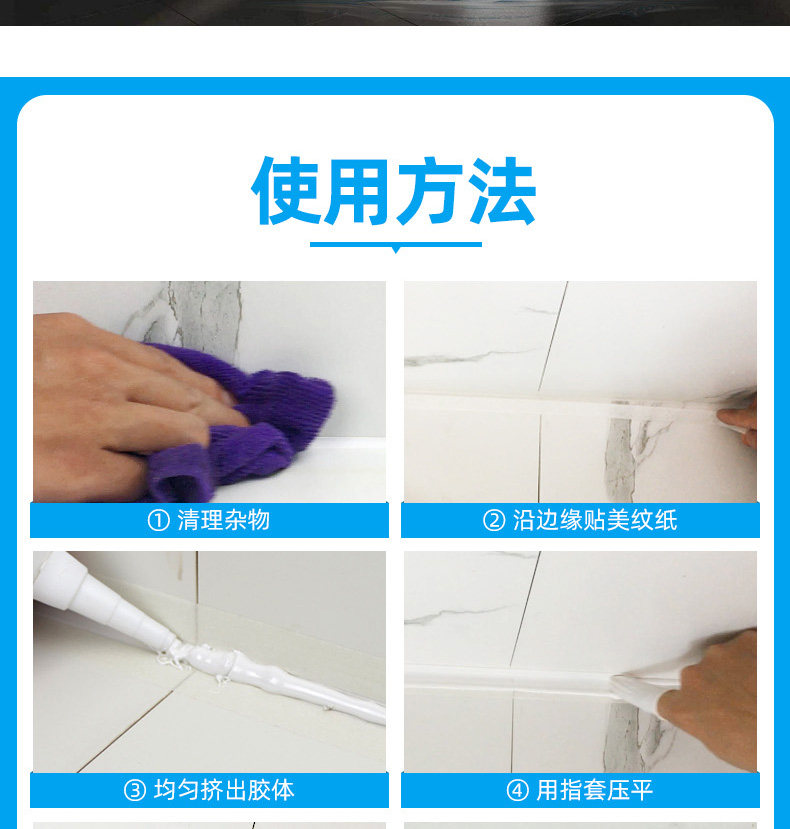 使用方法

① 清理杂物

② 沿边缘贴美纹纸

③ 均匀挤出胶体

④ 用指套压平