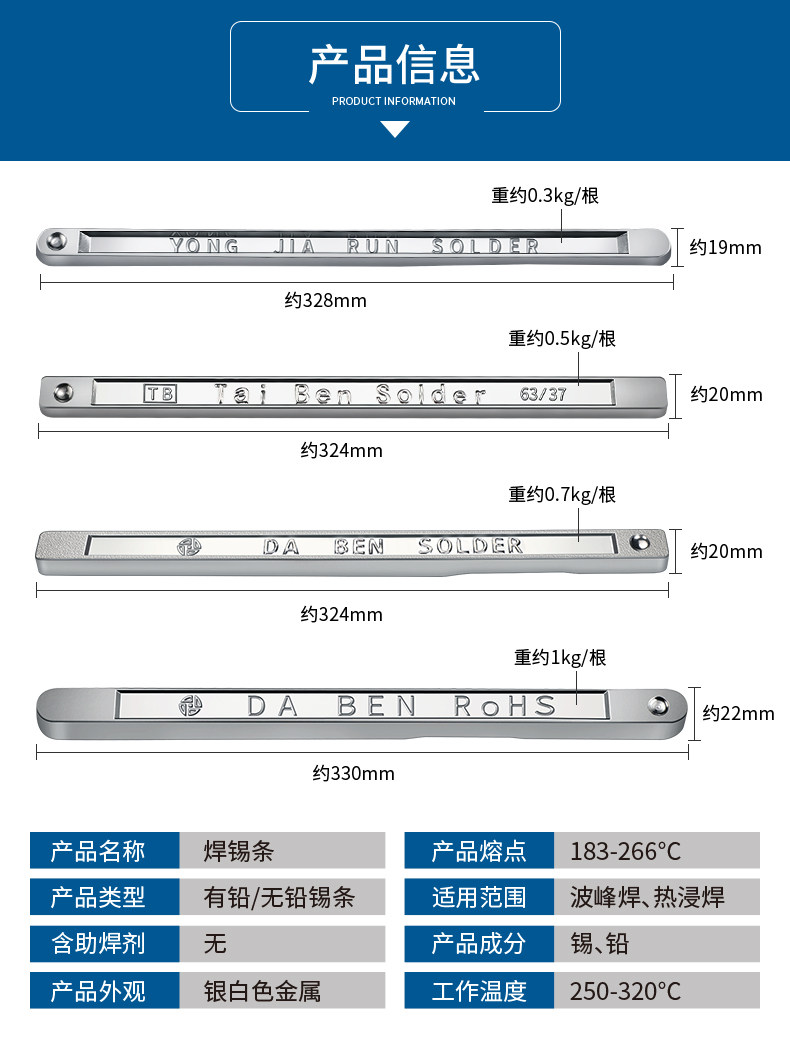 产品信息
PRODUCT INFORMATION

重约0.3kg/根
YONG JIA RUN SOLDER
约19mm
约328mm

重约0.5kg/根
TB Tai Ben Solder 63/37
约20mm
约324mm

重约0.7kg/根
DA BEN SOLDER
约20mm
约324mm

重约1kg/根
DA BEN RoHS
约22mm
约330mm

| 产品名称 | 焊锡条 | 产品熔点 | 183-266°C |
|---|---|---|---|
| 产品类型 | 有铅/无铅锡条 | 适用范围 | 波峰焊、热浸焊 |
| 含助焊剂 | 无 | 产品成分 | 锡、铅 |
| 产品外观 | 银白色金属 | 工作温度 | 250-320°C |