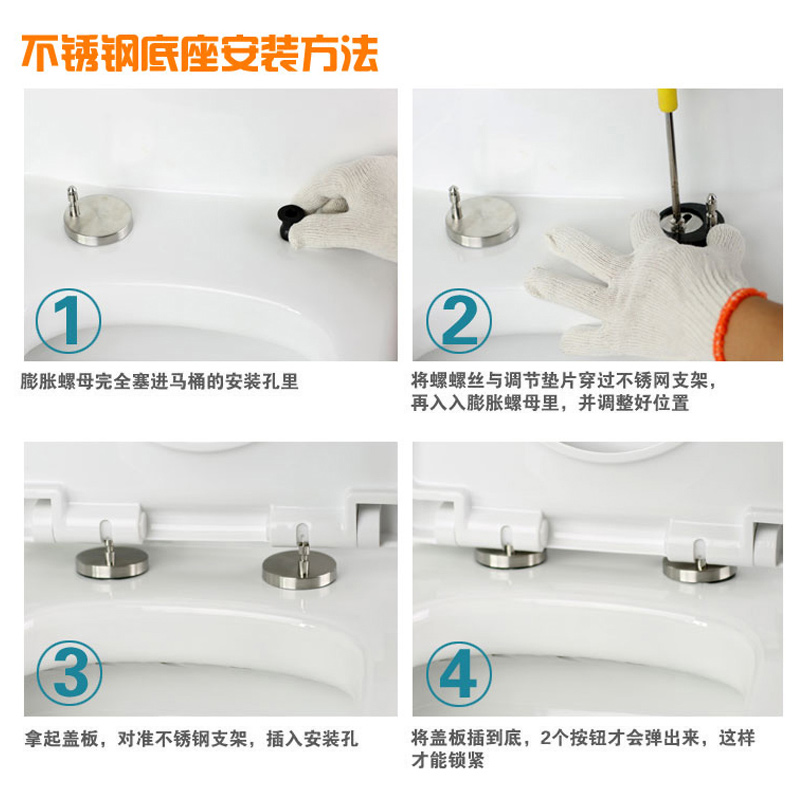 不锈钢底座安装方法

1

膨胀螺母完全塞进马桶的安装孔里

2

将螺螺丝与调节垫片穿过不锈网支架，再入入膨胀螺母里，并调整好位置

3

拿起盖板，对准不锈钢支架，插入安装孔

4

将盖板插到底，2个按钮才会弹出来，这样才能锁紧