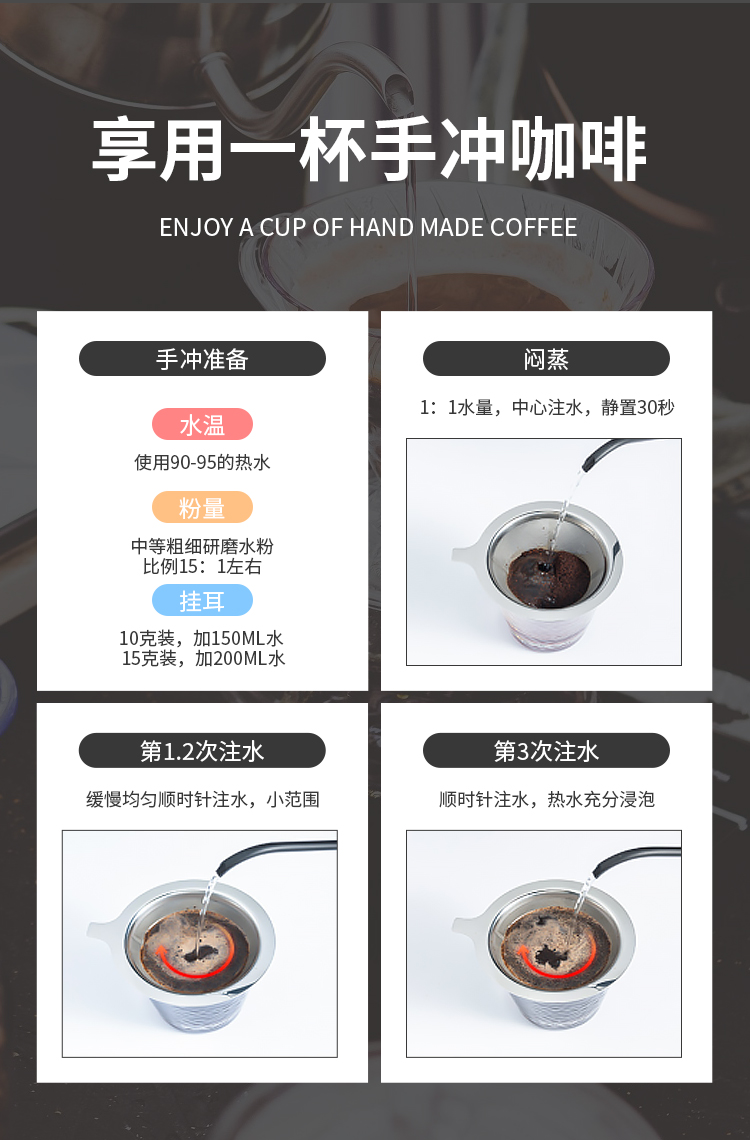 享用一杯手冲咖啡

ENJOY A CUP OF HAND MADE COFFEE

手冲准备

水温

使用90-95的热水

粉量

中等粗细研磨水粉
比例15：1左右

挂耳

10克装，加150ML水
15克装，加200ML水

闷蒸

1：1水量，中心注水，静置30秒

第1.2次注水

缓慢均匀顺时针注水，小范围

第3次注水

顺时针注水，热水充分浸泡