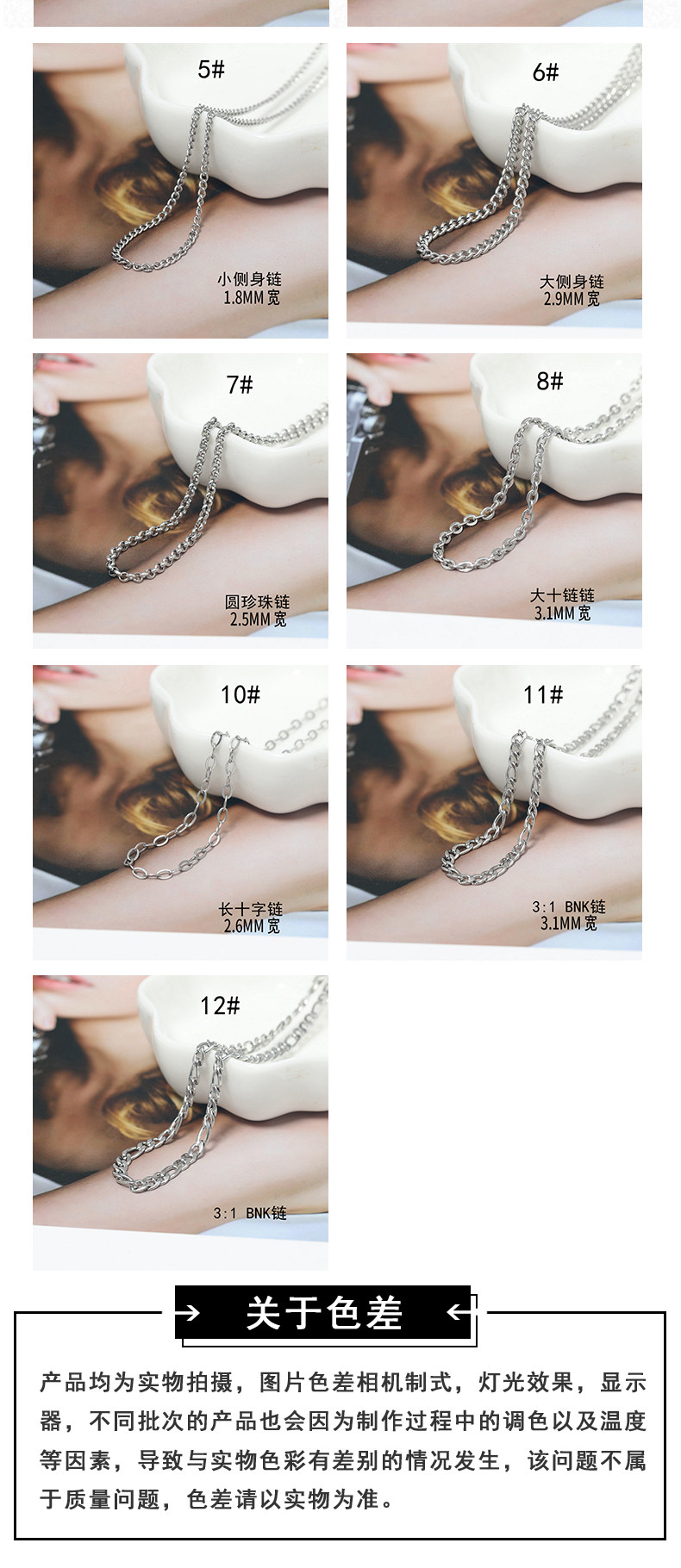 5#

小侧身链
1.8MM宽

6#

大侧身链
2.9MM宽

7#

圆珍珠链
2.5MM宽

8#

大十链链
3.1MM宽

10#

长十字链
2.6MM宽

11#

3:1 BNK链
3.1MM宽

12#

3:1 BNK链

关于色差

产品均为实物拍摄，图片色差相机制式，灯光效果，显示器，不同批次的产品也会因为制作过程中的调色以及温度等因素，导致与实物色彩有差别的情况发生，该问题不属于质量问题，色差请以实物为准。